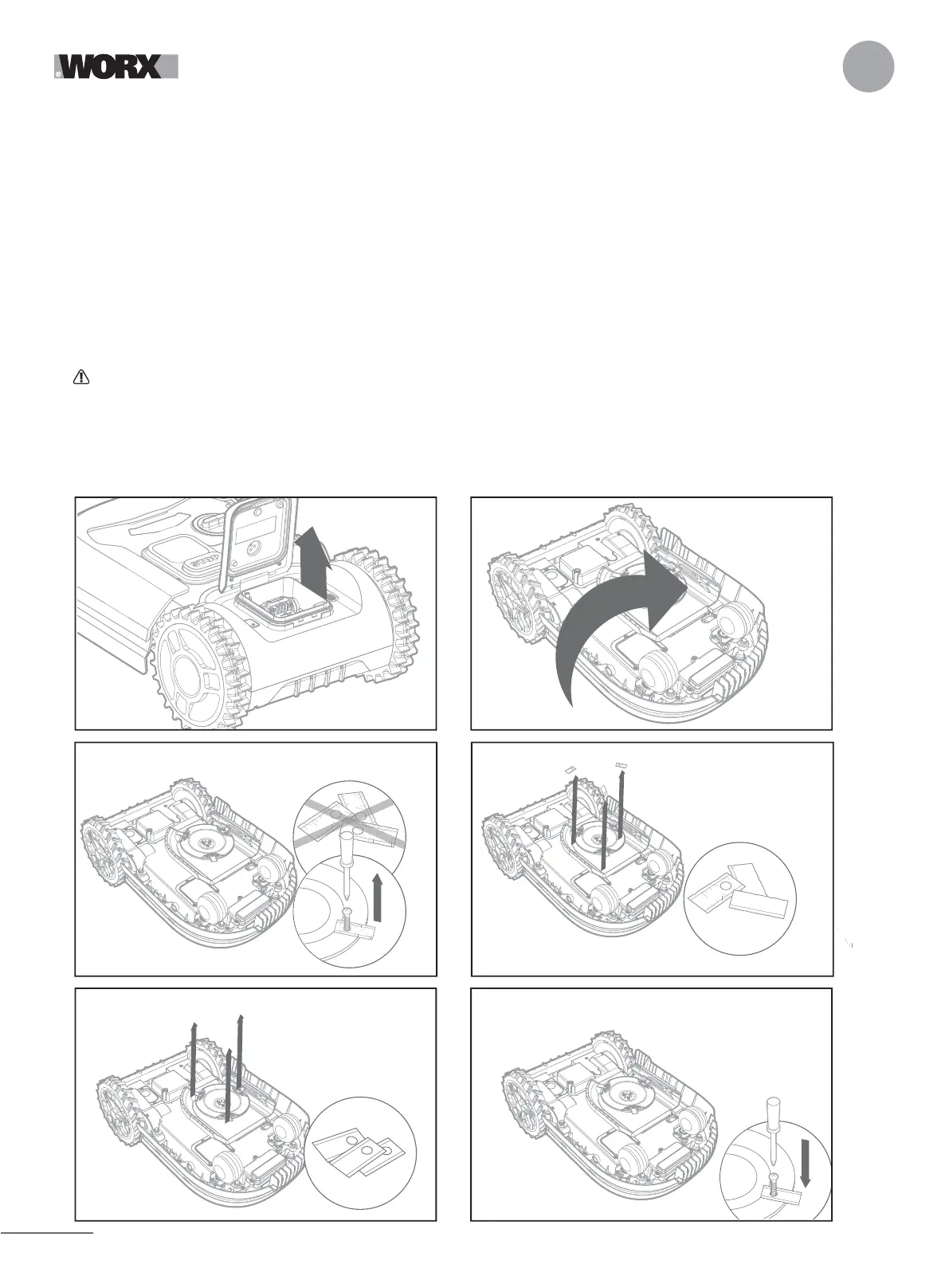 WORX

STOP