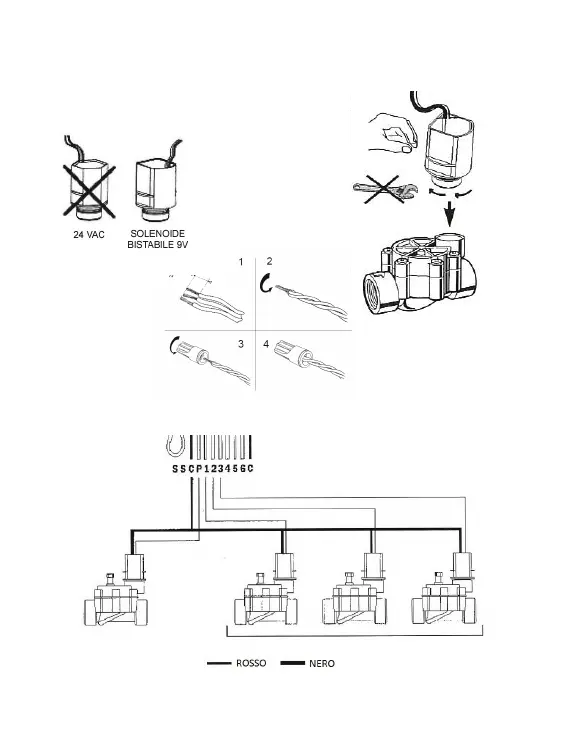 24 VAC

SOLENOIDE BISTABILE 9V

1

2

3

4

S S C P 1 2 3 4 5 6 C

ROSSO

NERO