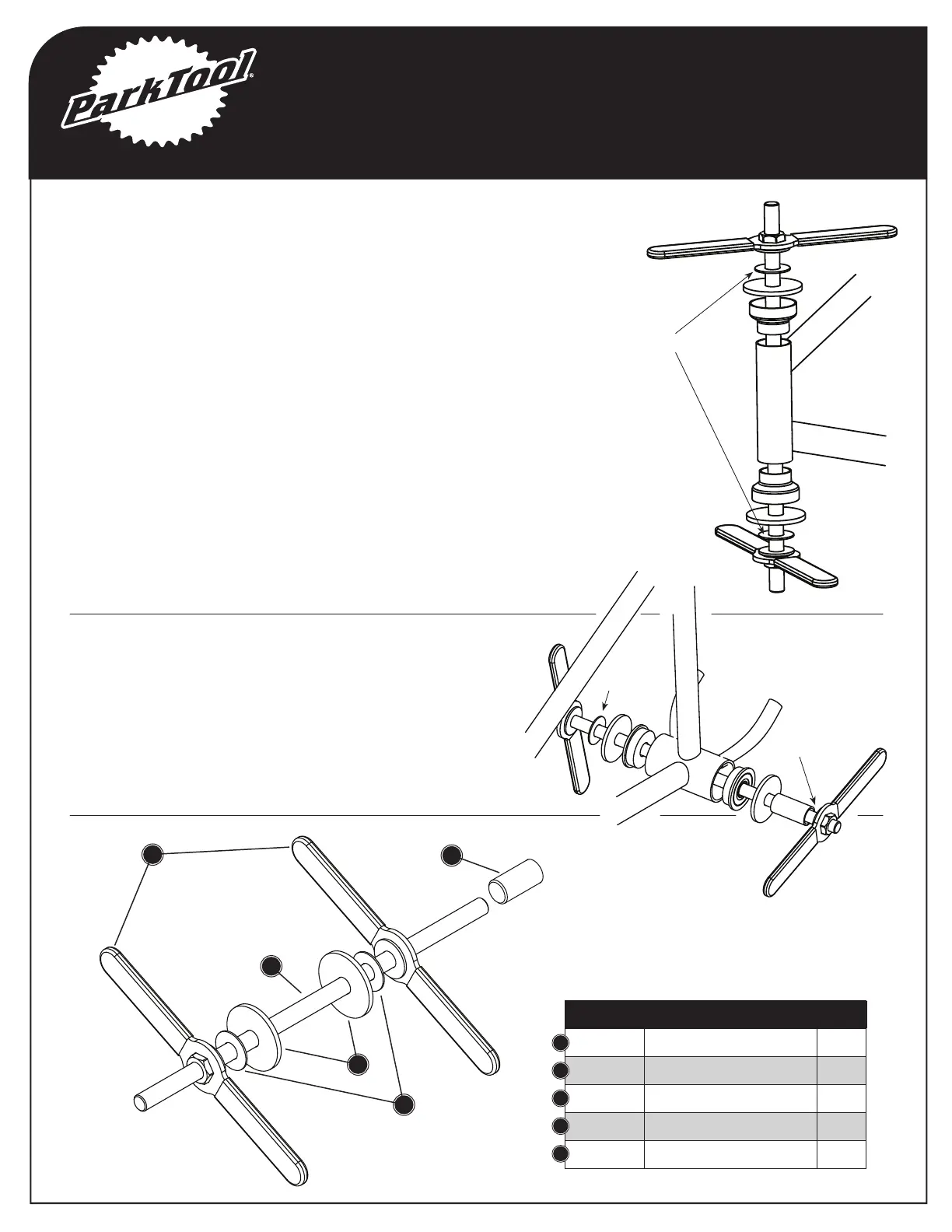 ParkTool®