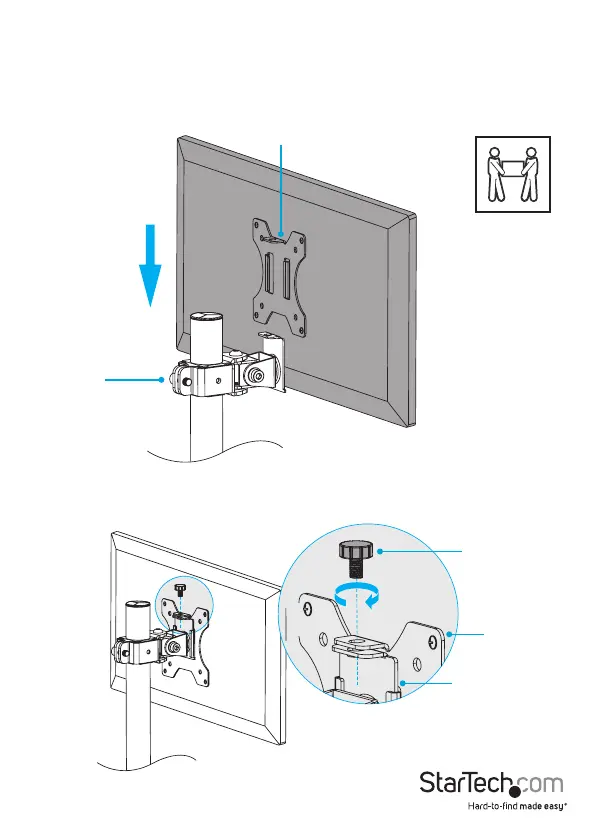 StarTech.com
Hard-to-find made easy®