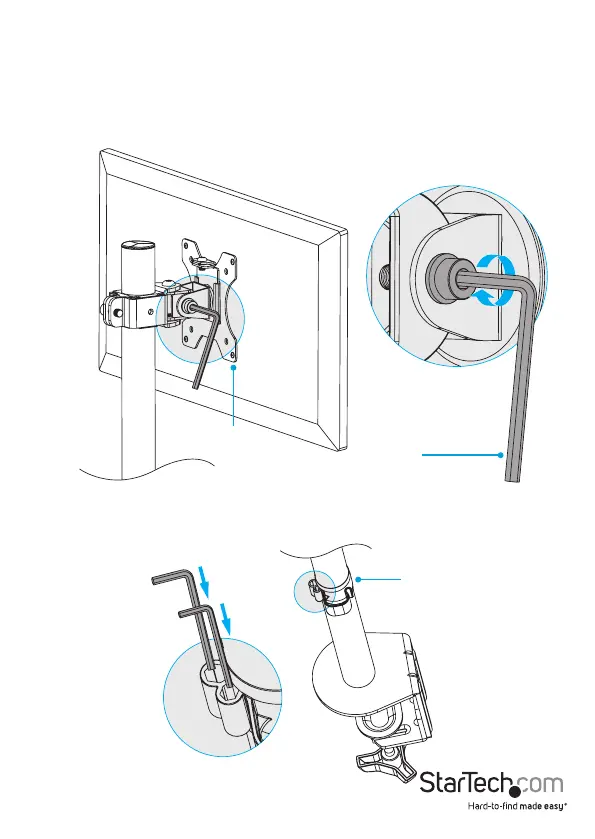 StarTech.com
Hard-to-find made easy®