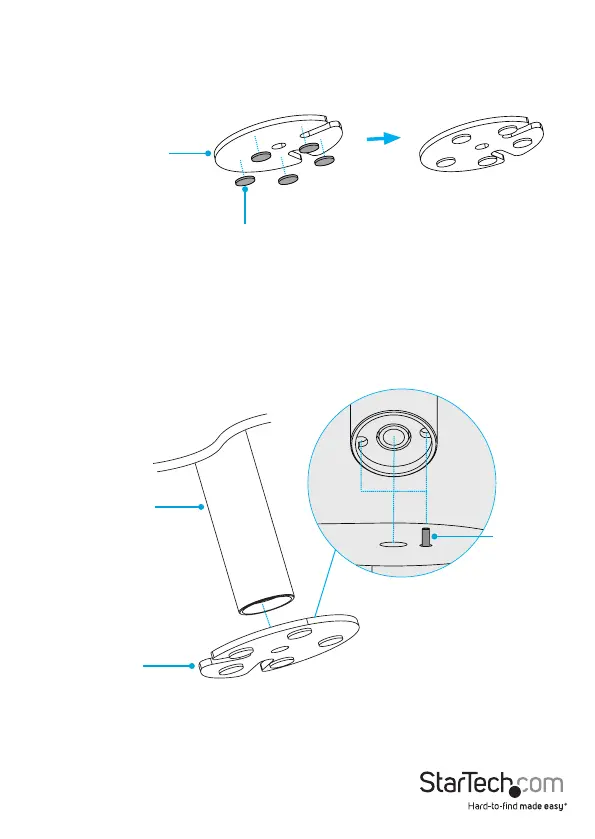 StarTech.com

Hard-to-find made easy®