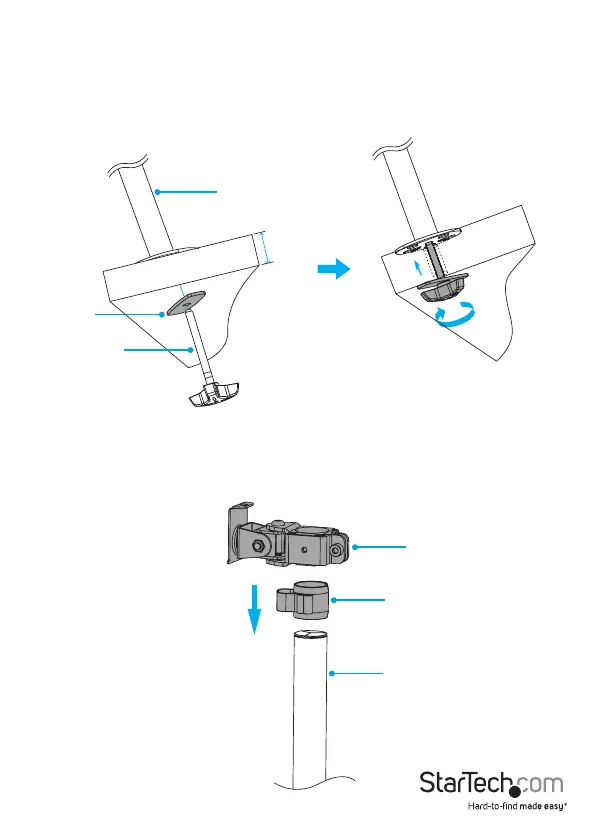 StarTech.com
Hard-to-find made easy®