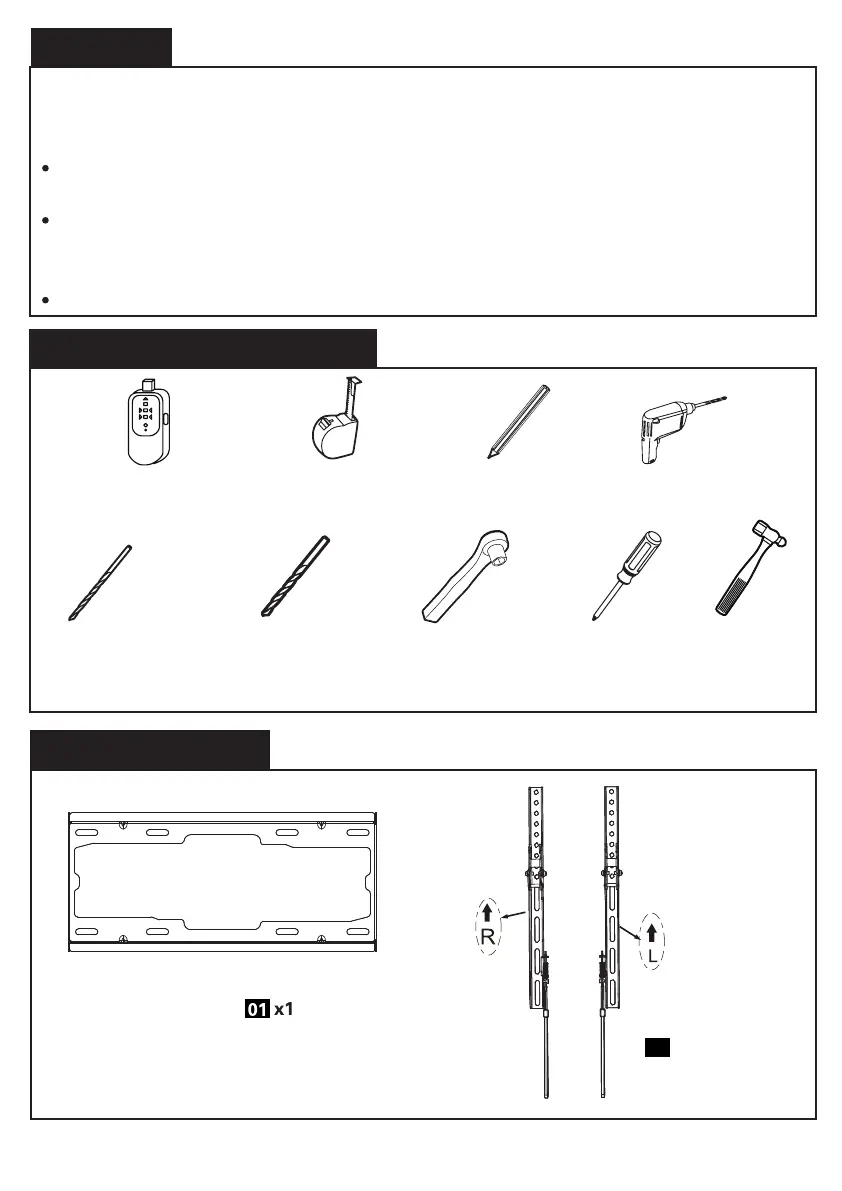 R

L

01 x1