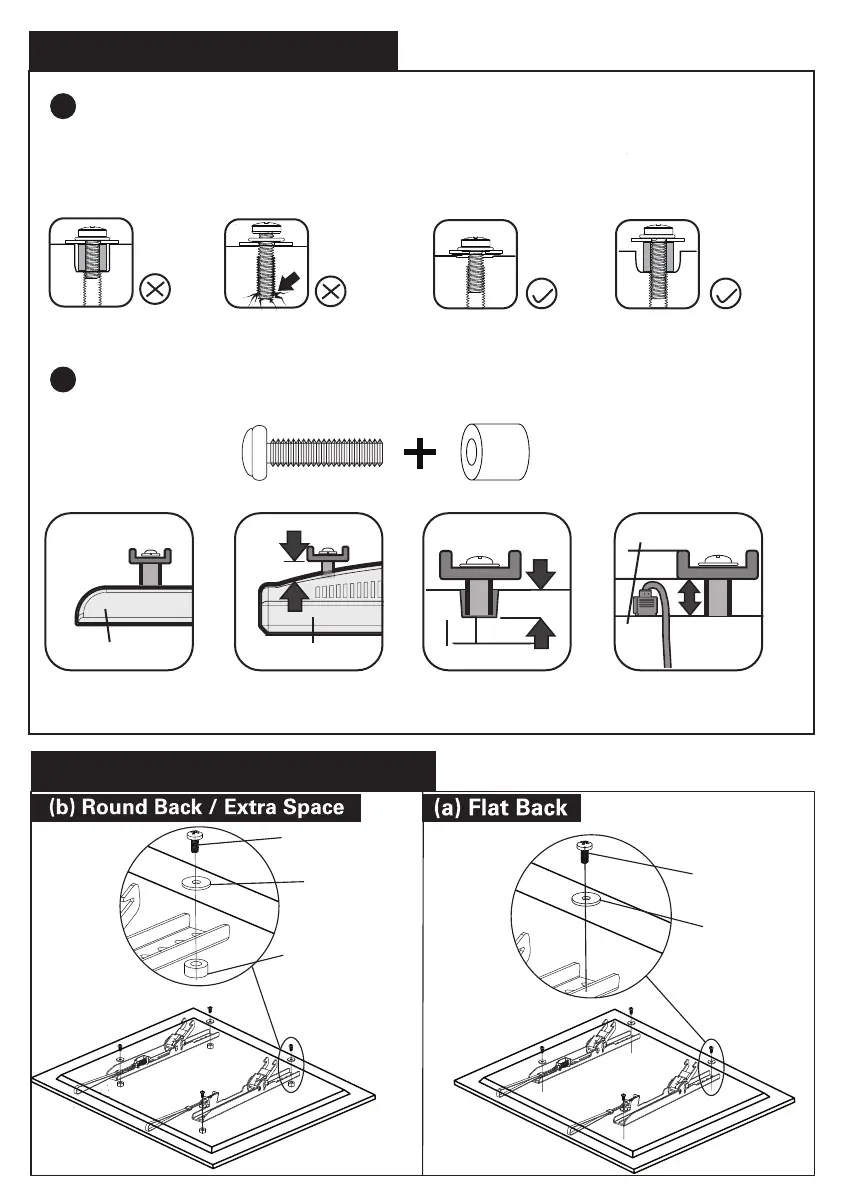 (b) Round Back / Extra Space

(a) Flat Back