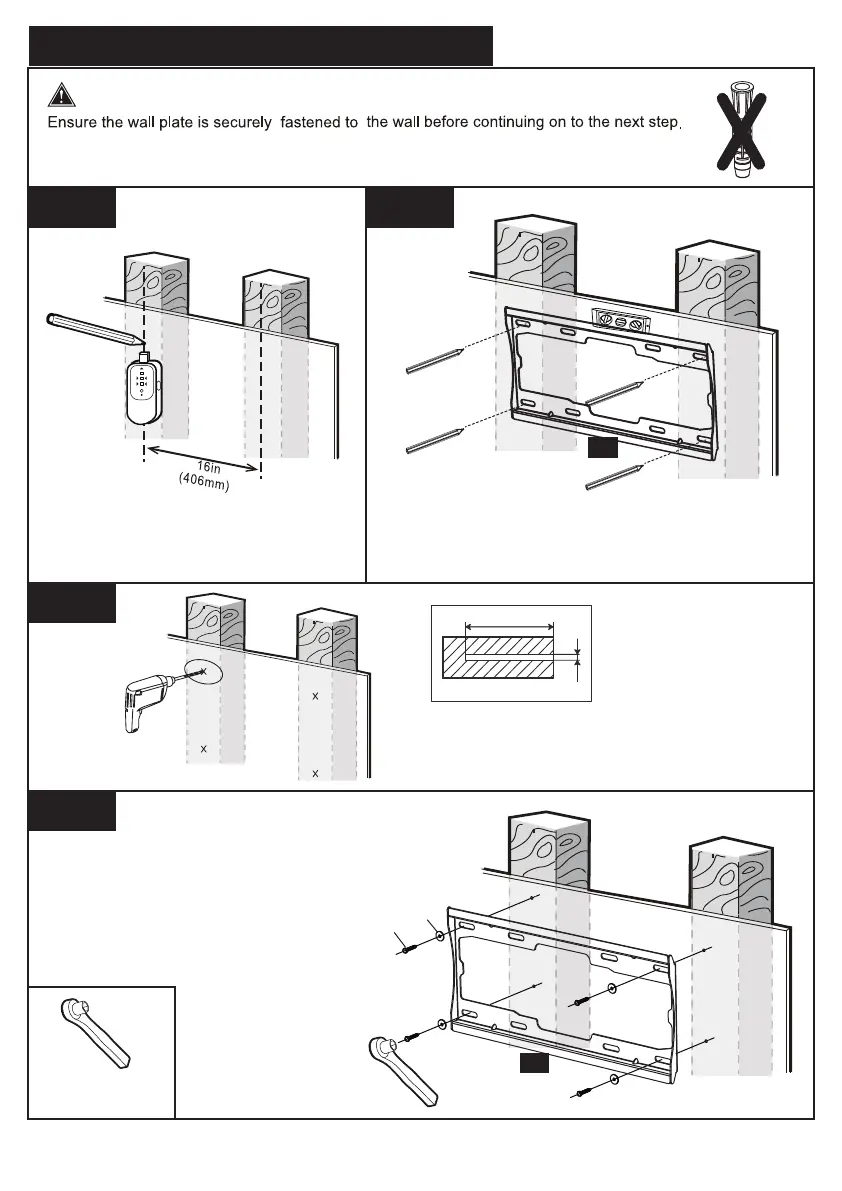 Ensure the wall plate is securely fastened to the wall before continuing on to the next step.

16in
(406mm)