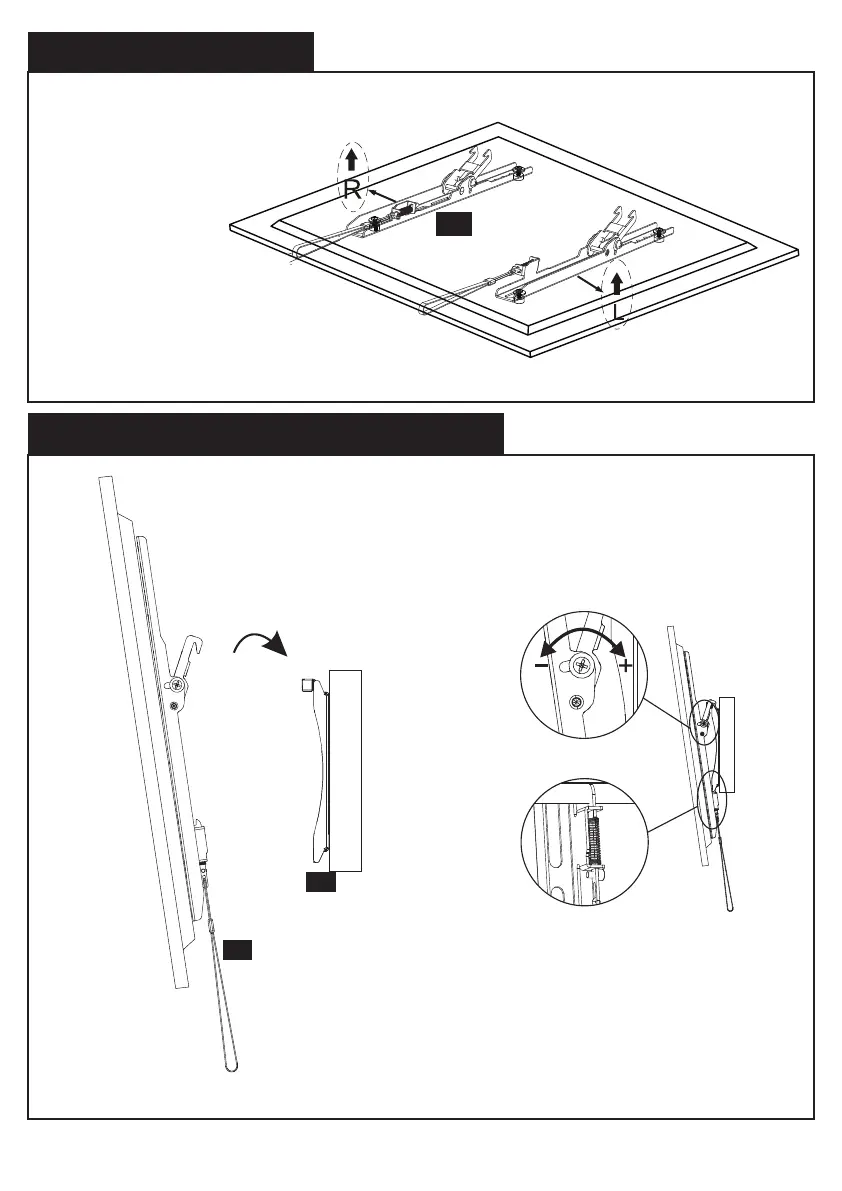 R

L

−

+