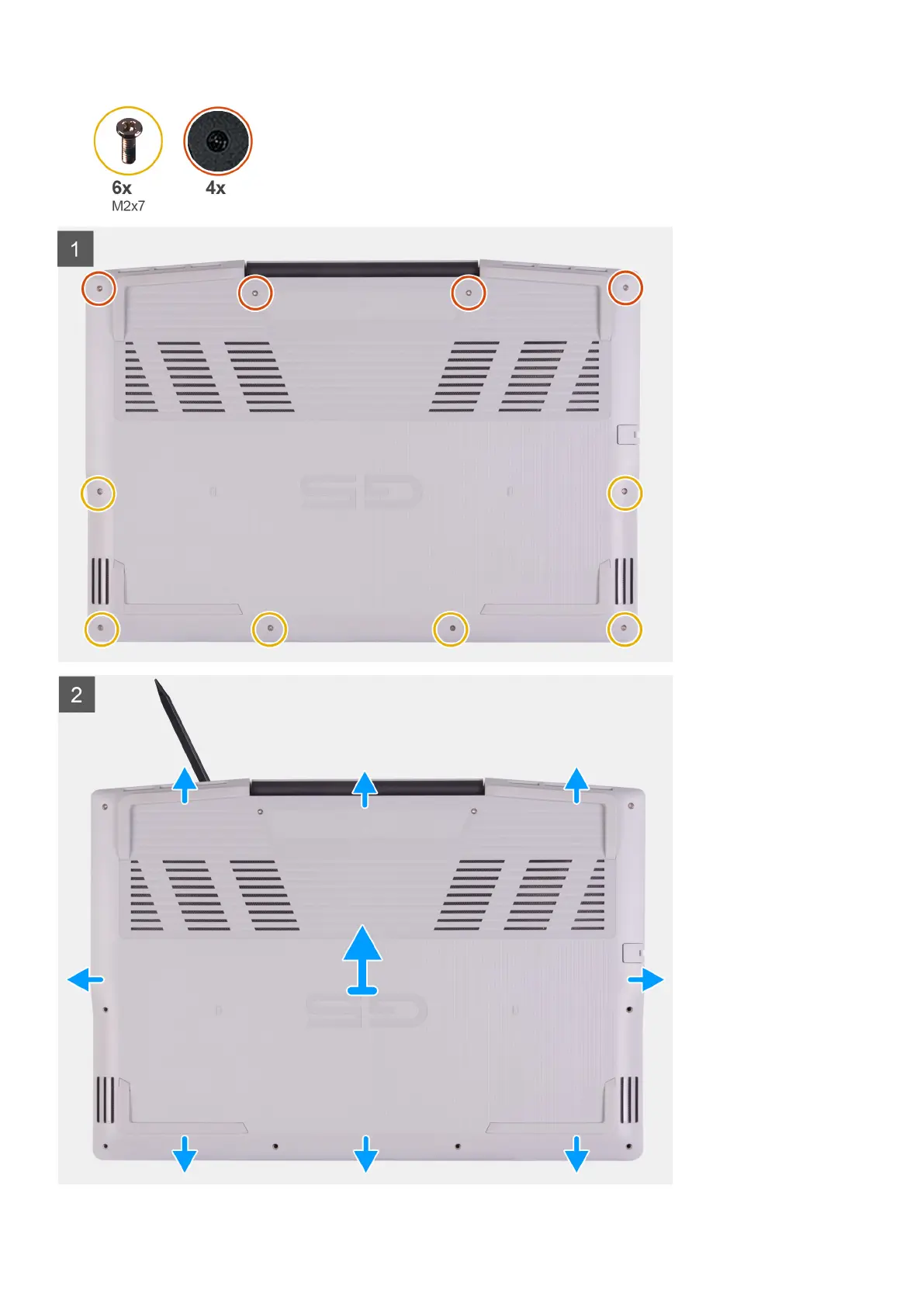 6x
M2x7

4x

1

2