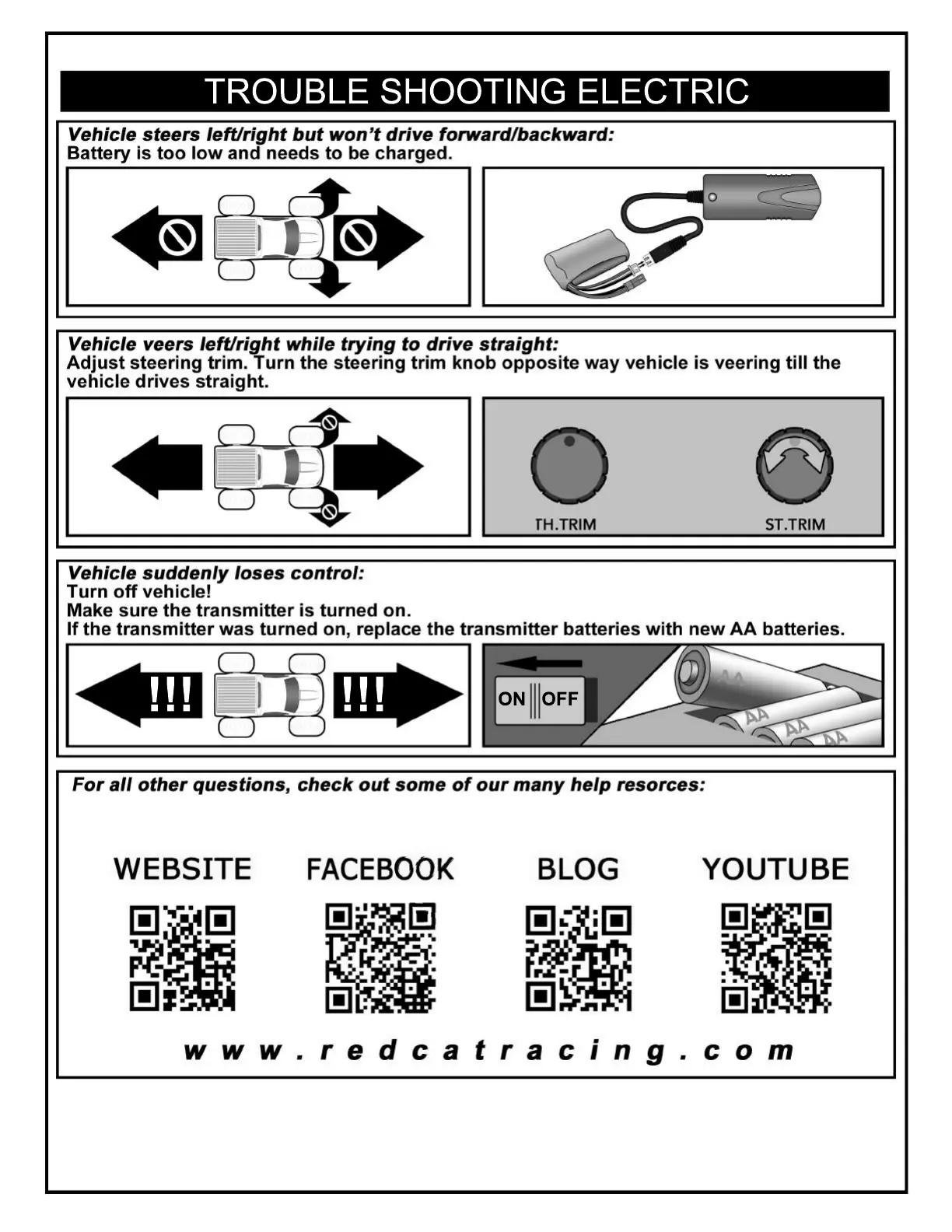 TROUBLE SHOOTING ELECTRIC

Vehicle steers left/right but won't drive forward/backward:
Battery is too low and needs to be charged.

Vehicle veers left/right while trying to drive straight:
Adjust steering trim. Turn the steering trim knob opposite way vehicle is veering till the vehicle drives straight.

TH.TRIM

ST.TRIM

Vehicle suddenly loses control:
Turn off vehicle!
Make sure the transmitter is turned on.
If the transmitter was turned on, replace the transmitter batteries with new AA batteries.

!!!

!!!

ON OFF

AA

AA

AA

AA

For all other questions, check out some of our many help resorces:

WEBSITE

FACEBOOK

BLOG

YOUTUBE

www.redcatracing.com