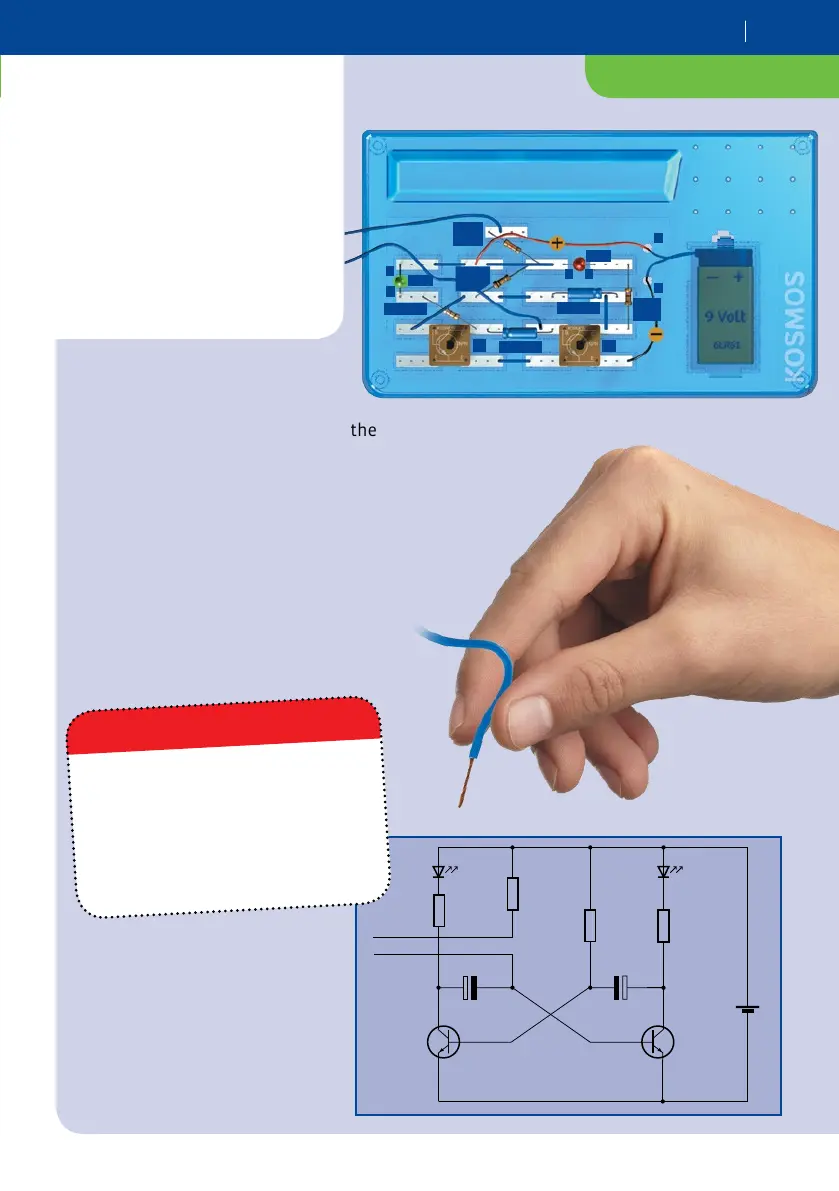 the

9 Volt
6LR61
KOSMOS