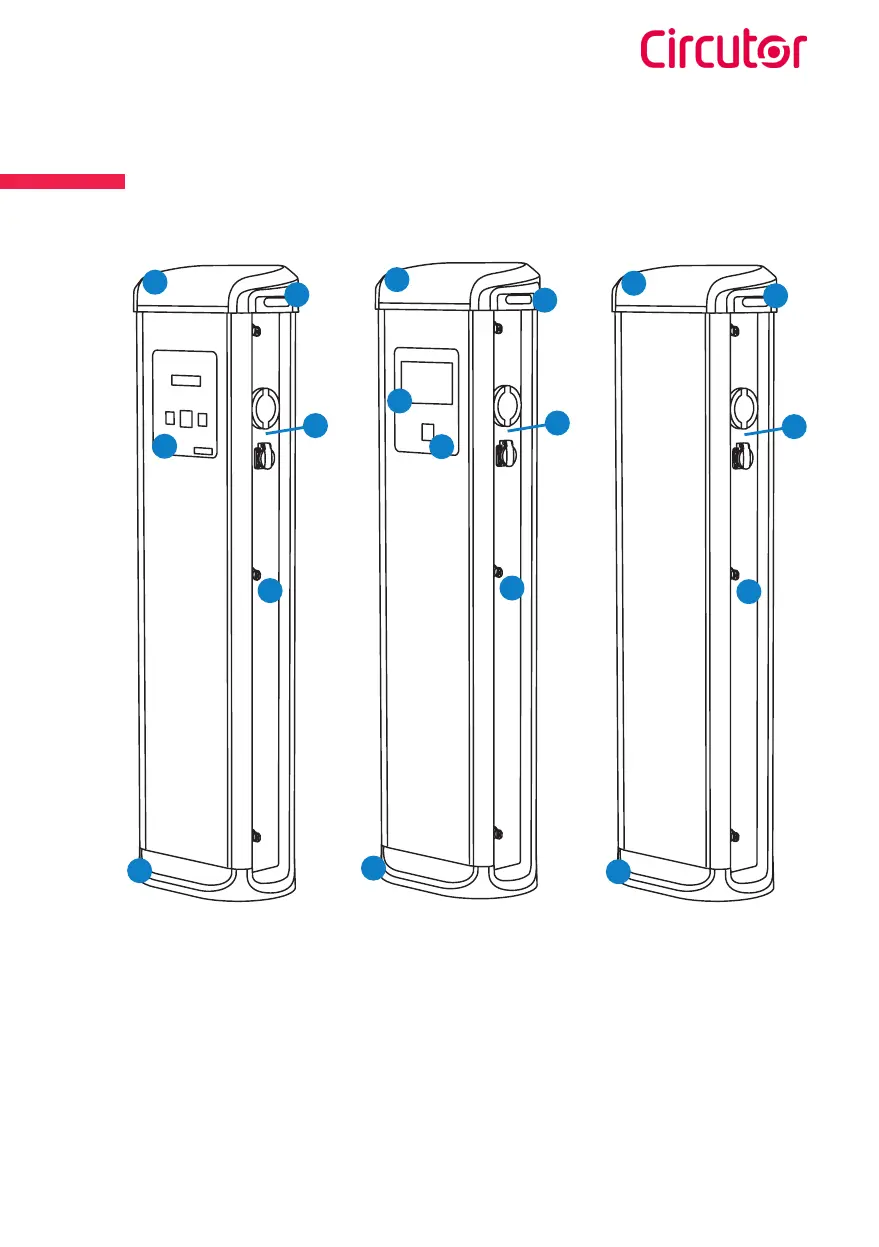 Circutor