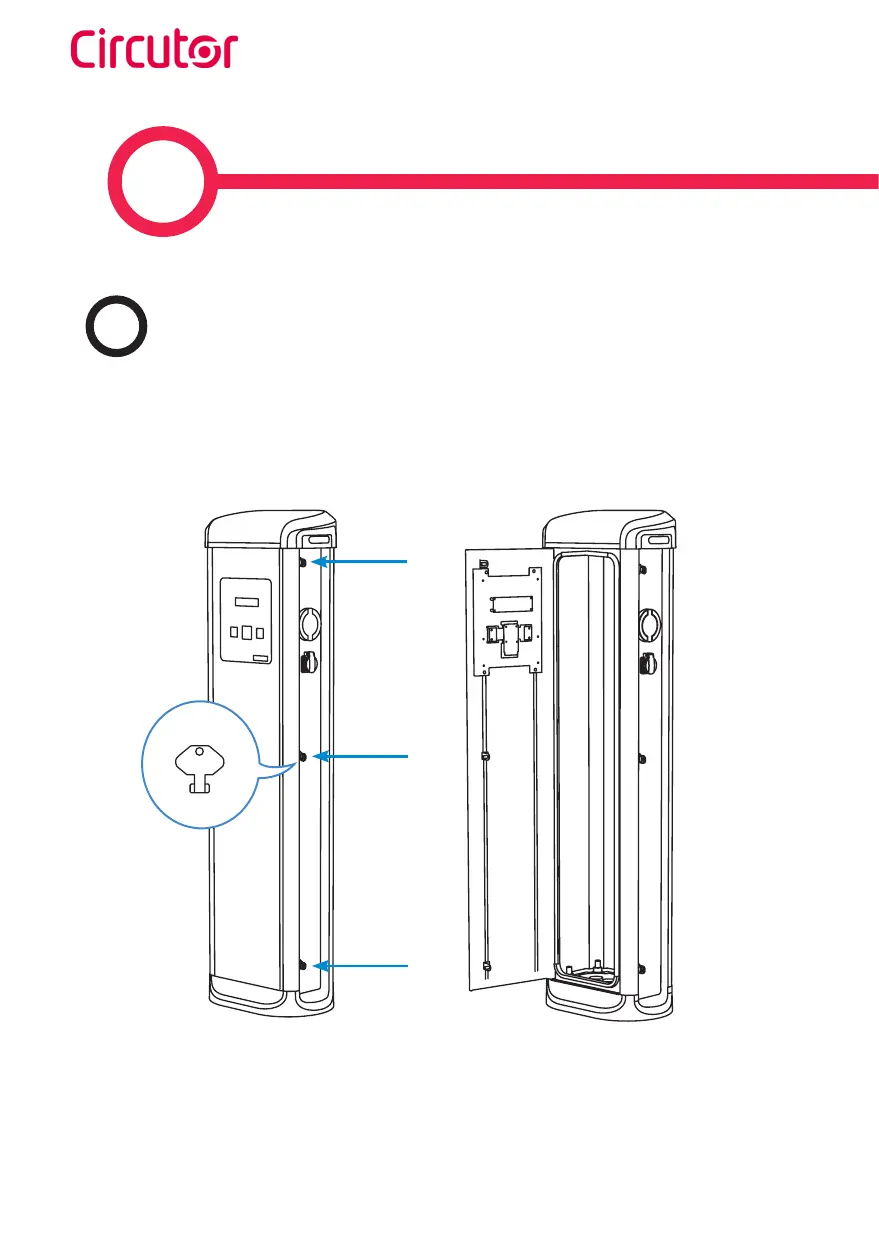 Circutor