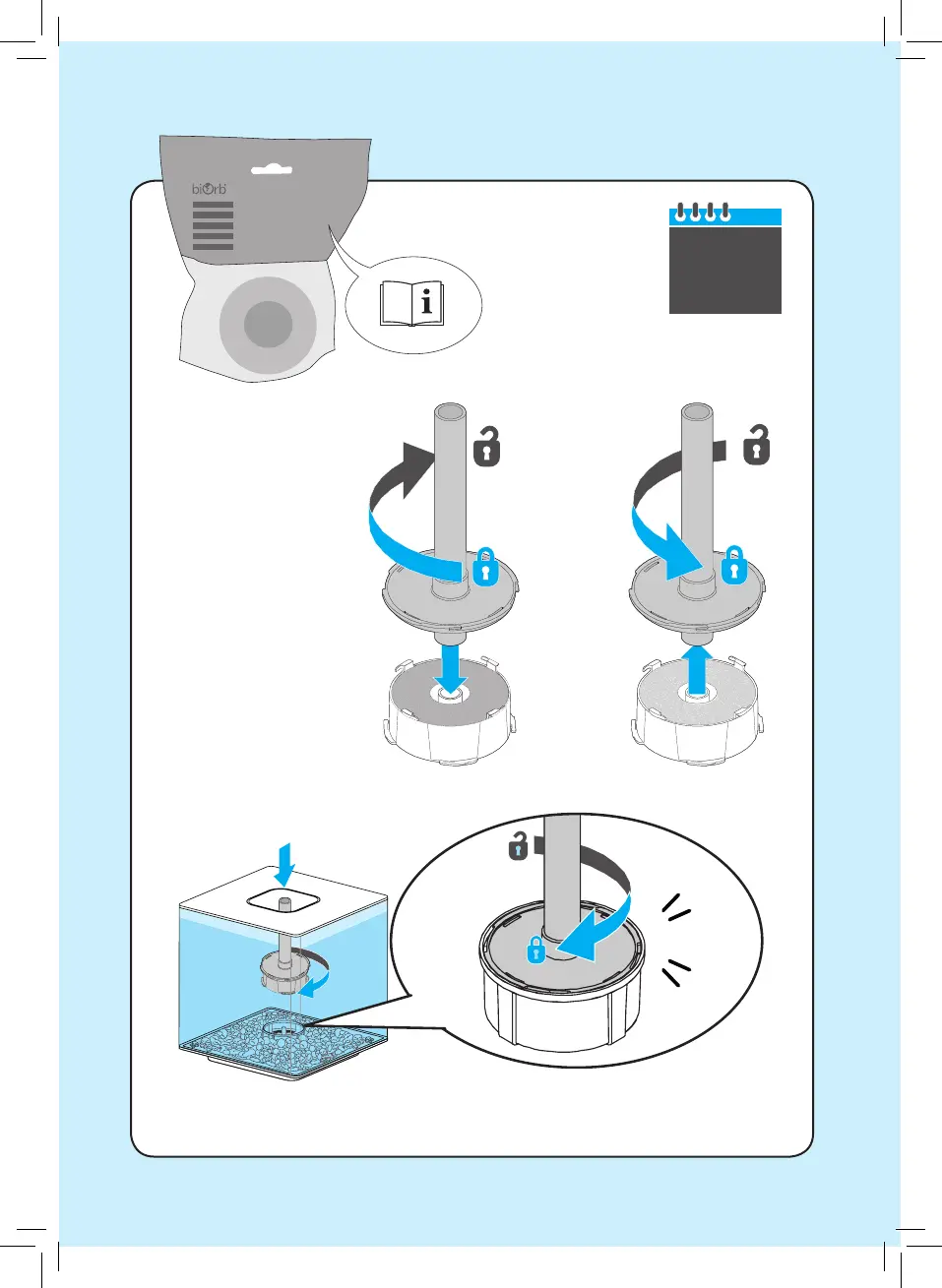 biOrb

i