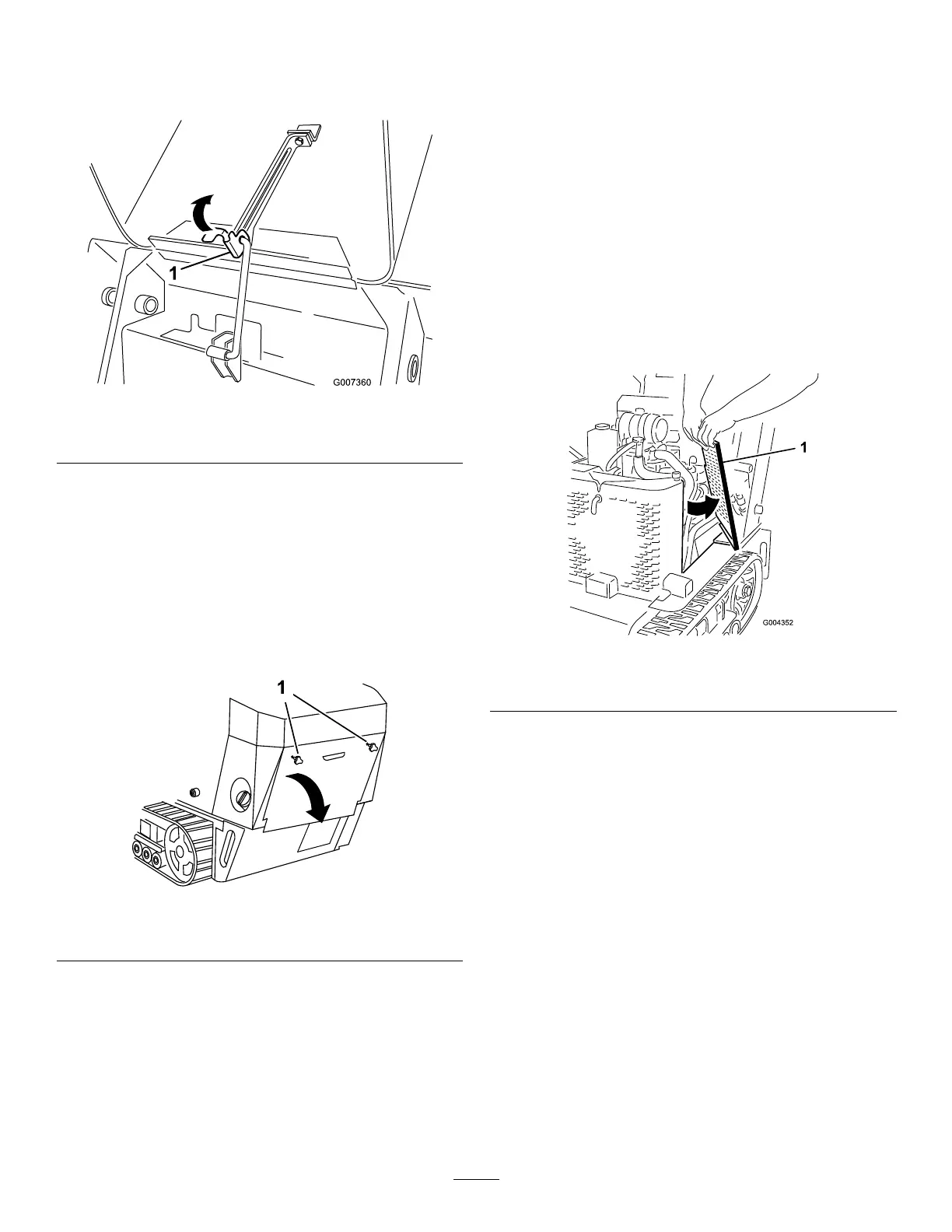 1

G007360

1

1

G004352