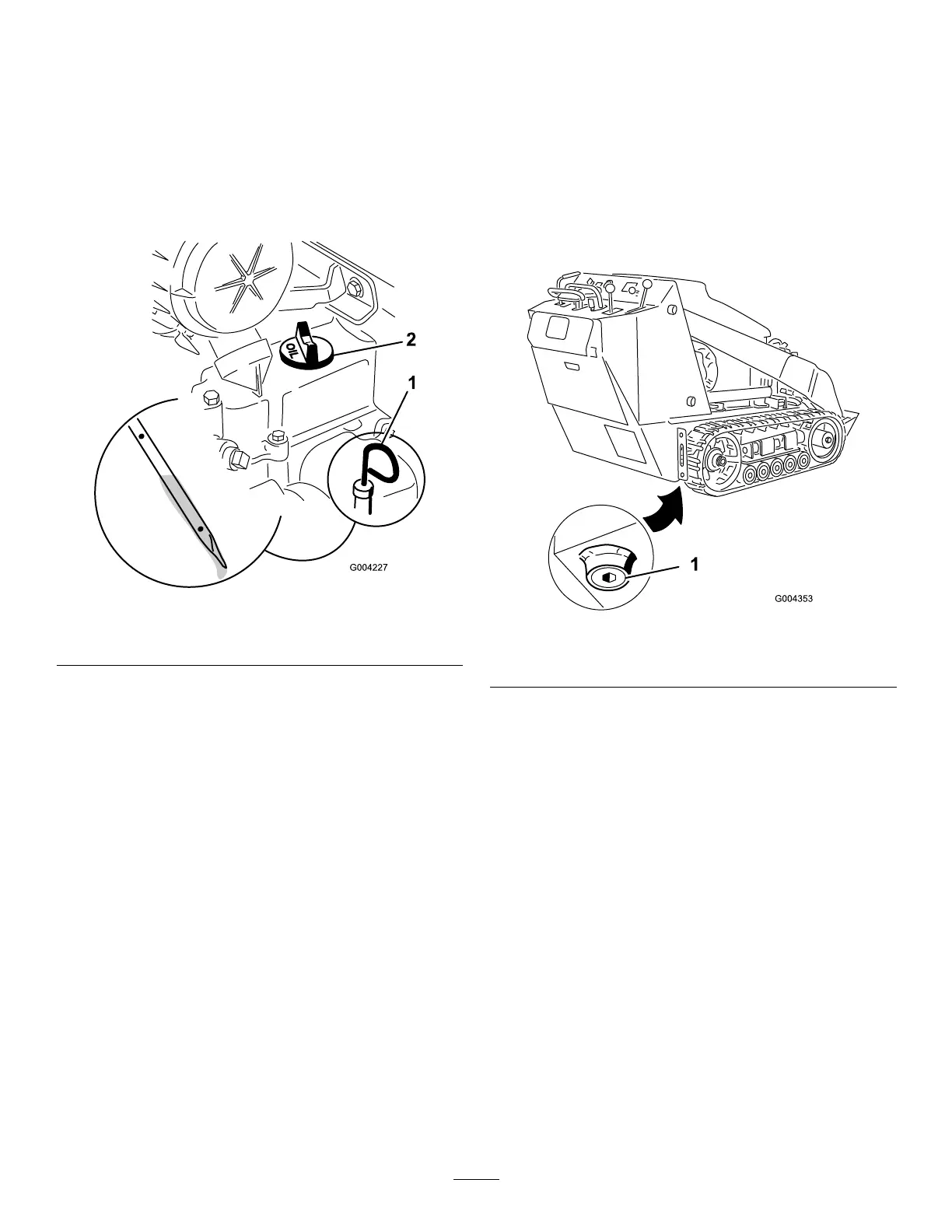 OIL

2

1

G004227

1

G004353