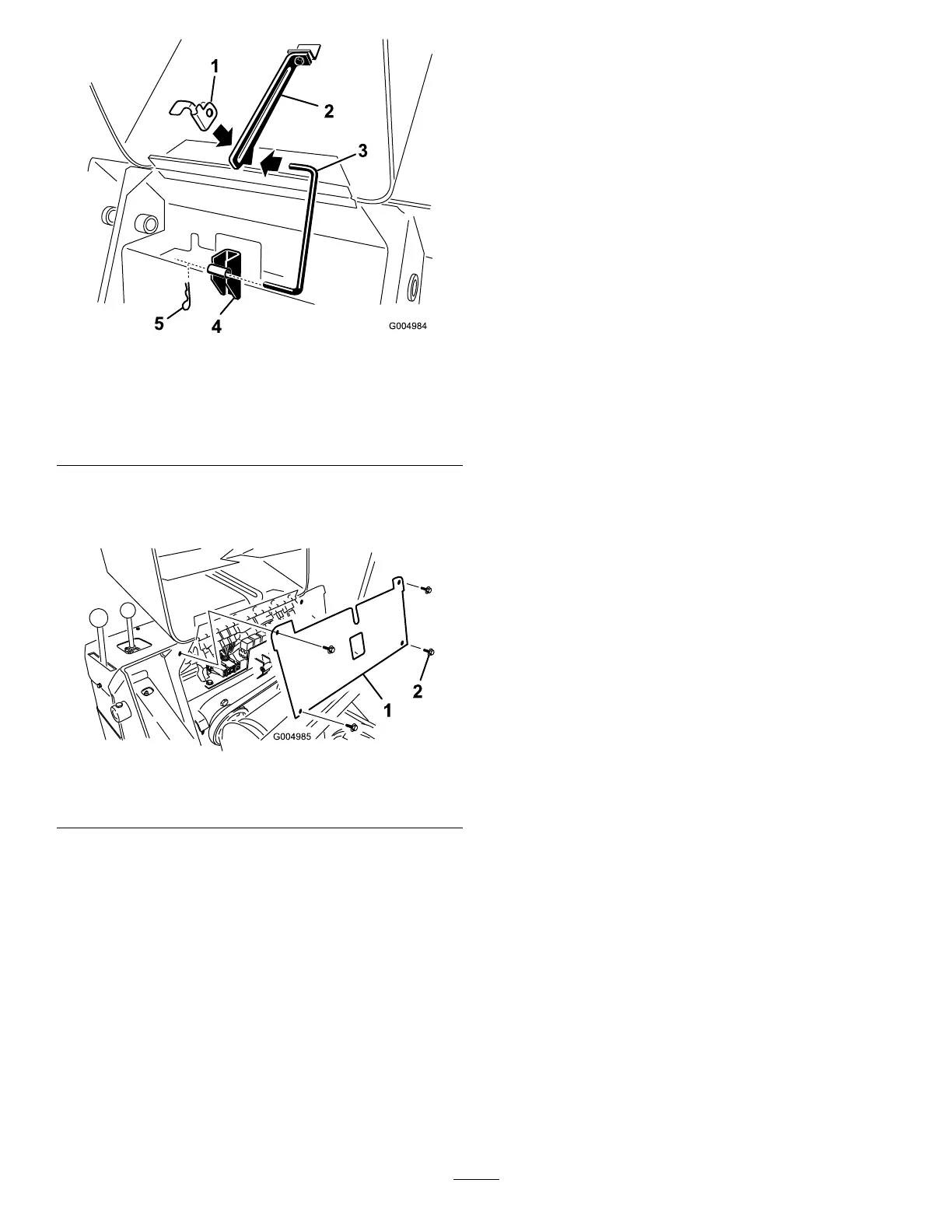 1
2
3
5
4
G004984

1
2
G004985