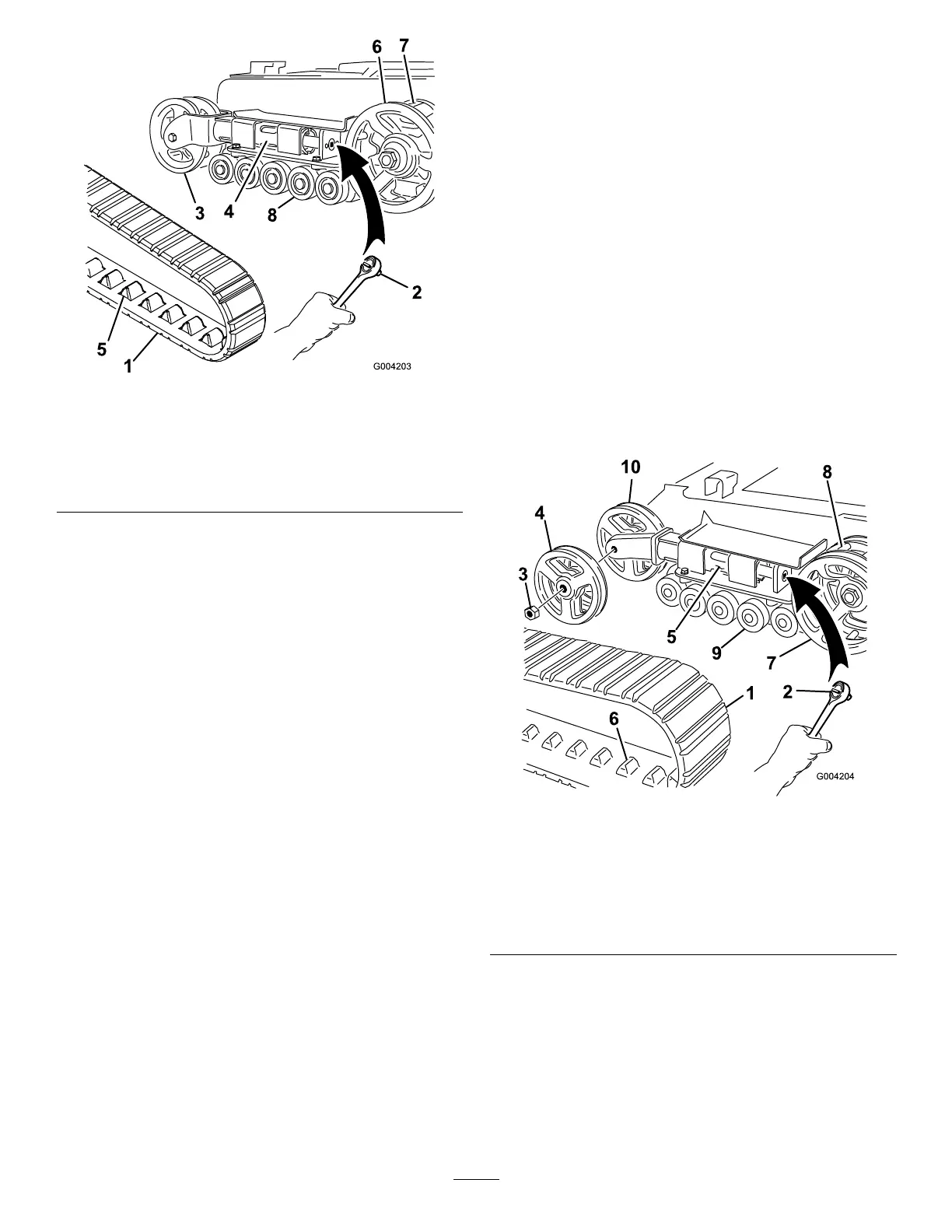 6 7

3 4 8

2

5 1

G004203

10 8

4

3

5 9 7

2 1

6

G004204