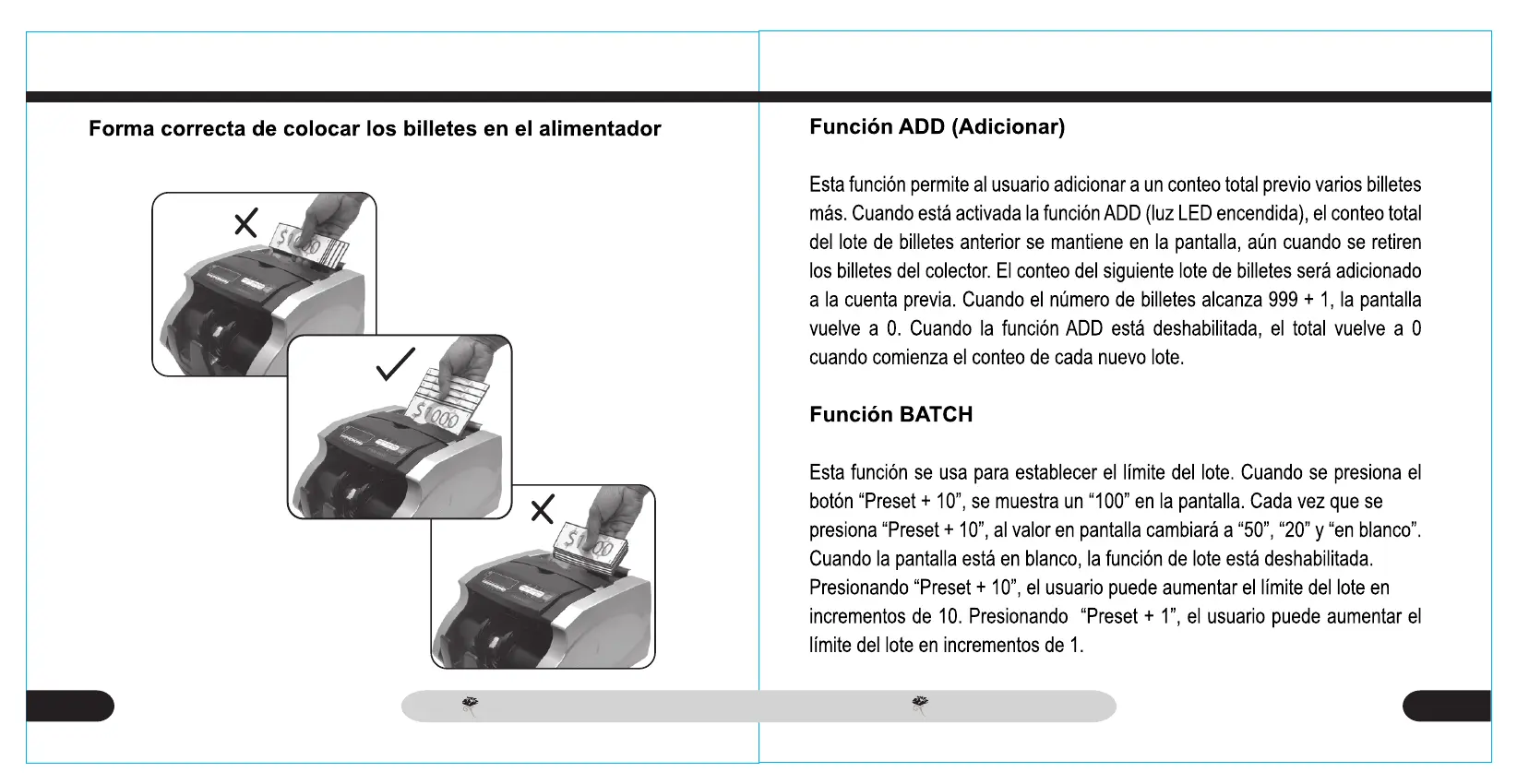 Forma correcta de colocar los billetes en el alimentador

$1000

$1000

$1000

Función ADD (Adicionar)

Esta función permite al usuario adicionar a un conteo total previo varios billetes más. Cuando está activada la función ADD (luz LED encendida), el conteo total del lote de billetes anterior se mantiene en la pantalla, aún cuando se retiren los billetes del colector. El conteo del siguiente lote de billetes será adicionado a la cuenta previa. Cuando el número de billetes alcanza 999 + 1, la pantalla vuelve a 0. Cuando la función ADD está deshabilitada, el total vuelve a 0 cuando comienza el conteo de cada nuevo lote.

Función BATCH

Esta función se usa para establecer el límite del lote. Cuando se presiona el botón “Preset + 10”, se muestra un “100” en la pantalla. Cada vez que se presiona “Preset + 10”, al valor en pantalla cambiará a “50”, “20” y “en blanco”. Cuando la pantalla está en blanco, la función de lote está deshabilitada. Presionando “Preset + 10”, el usuario puede aumentar el límite del lote en incrementos de 10. Presionando “Preset + 1”, el usuario puede aumentar el límite del lote en incrementos de 1.