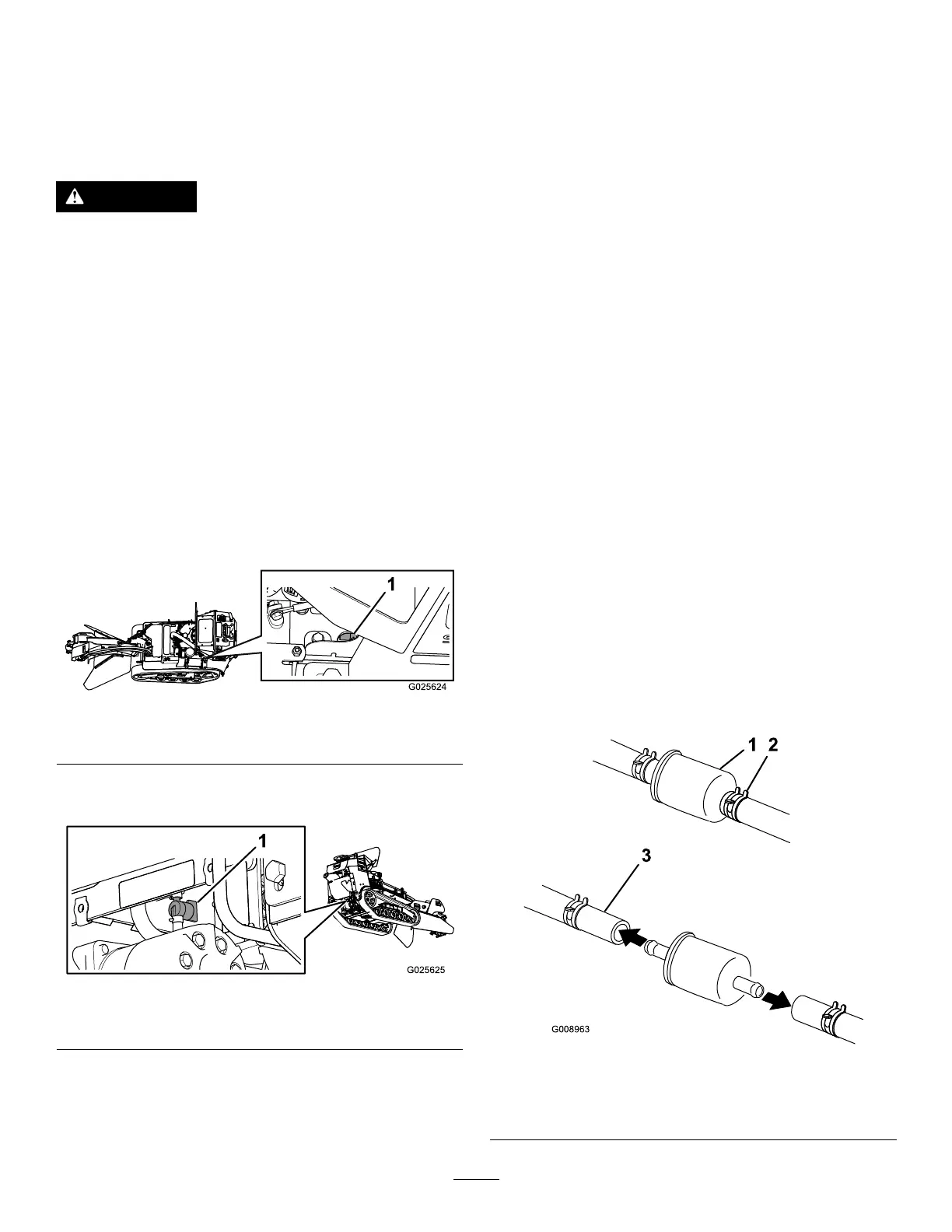 1

G025624

1

G025625

1 2

3

G008963