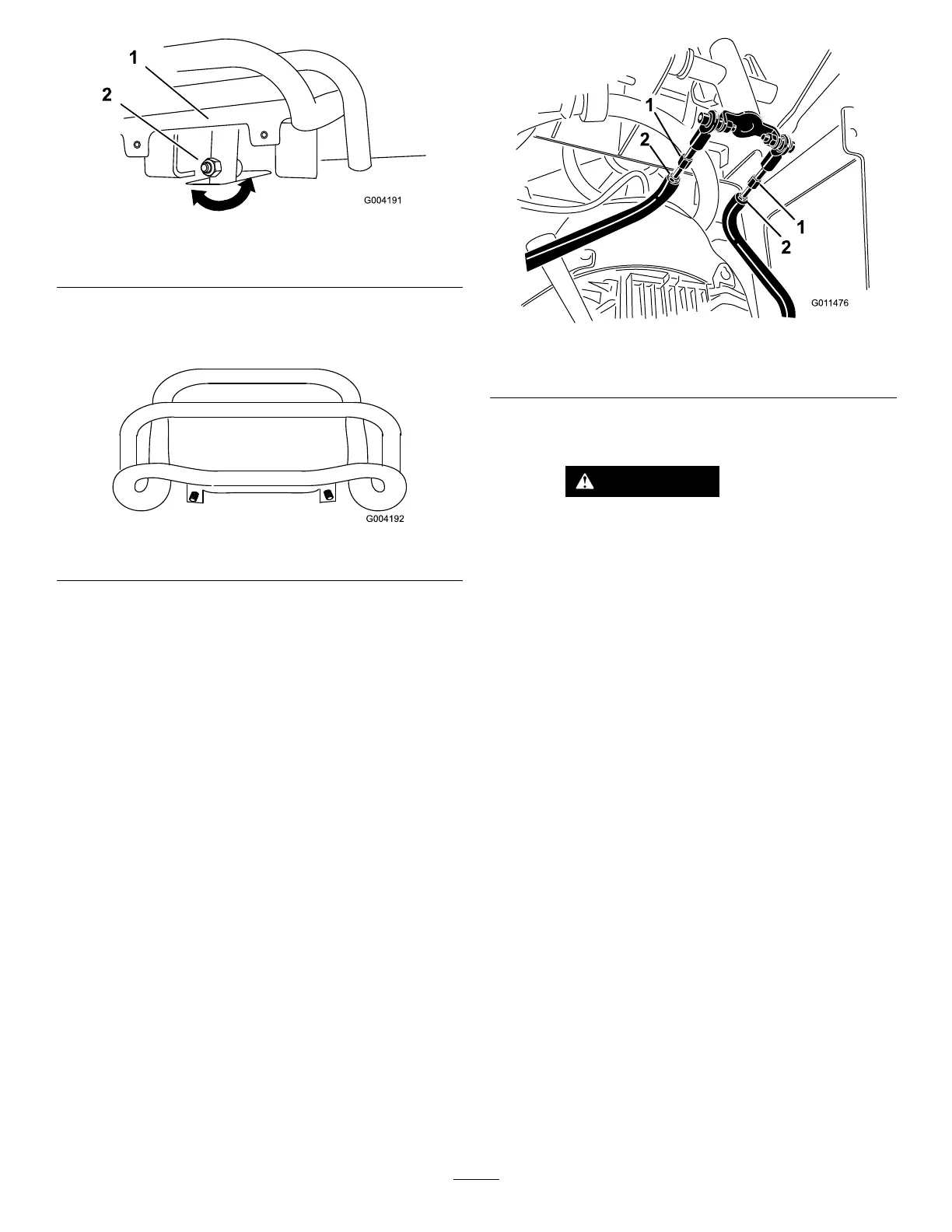 1
2
G004191

G004192

1
2
1
2
G011476