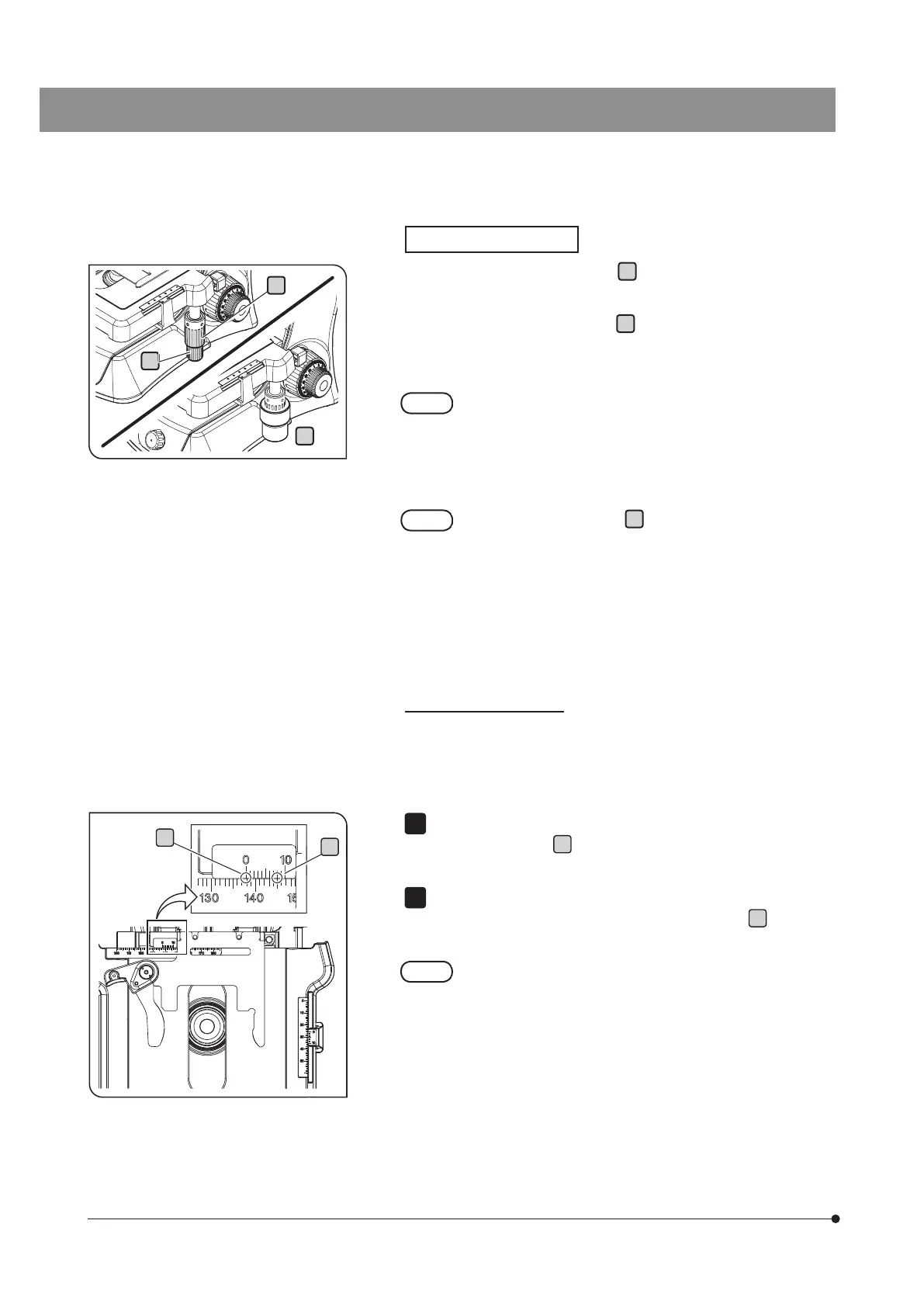 0

10

130

140

15