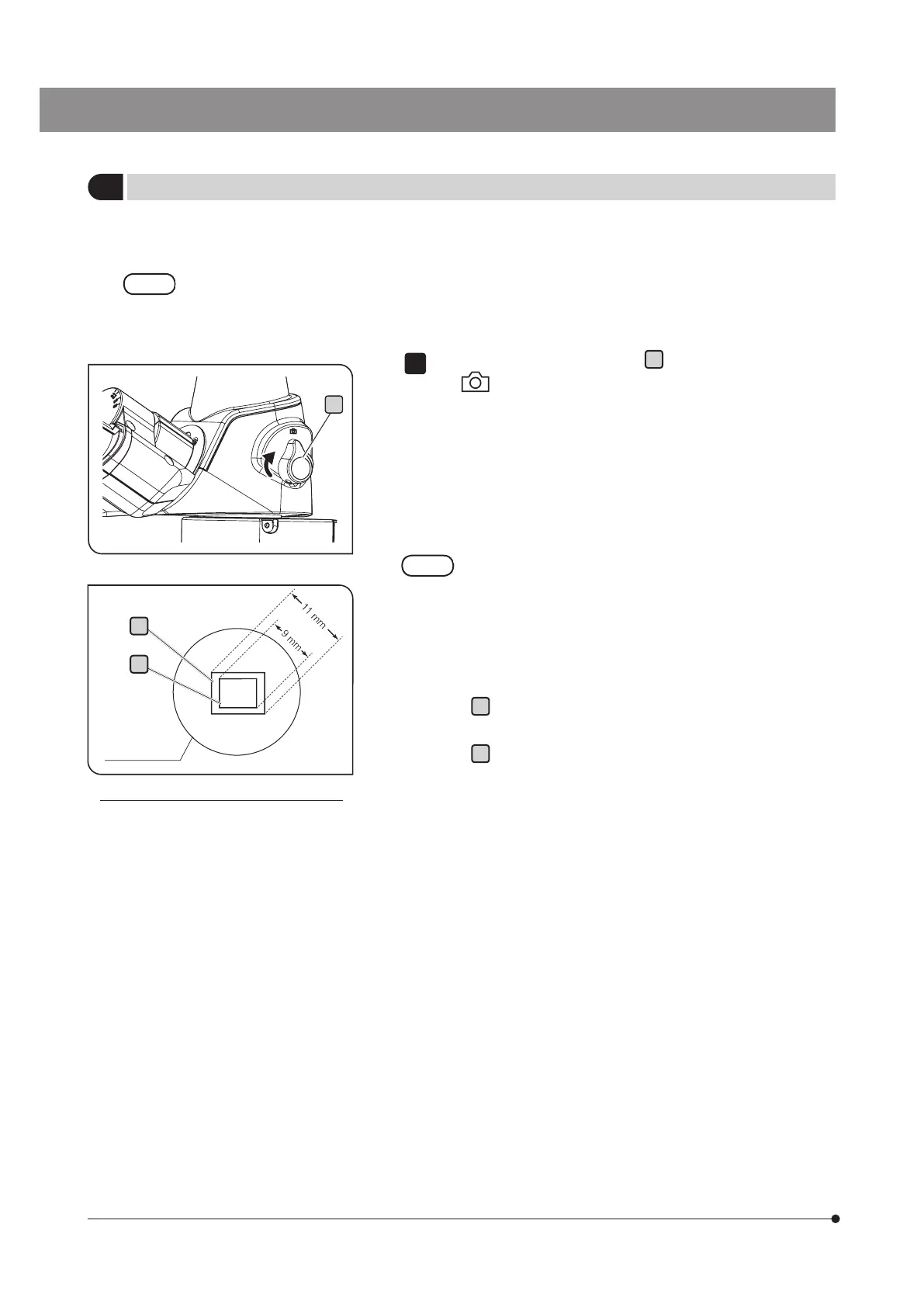 11 mm

9 mm