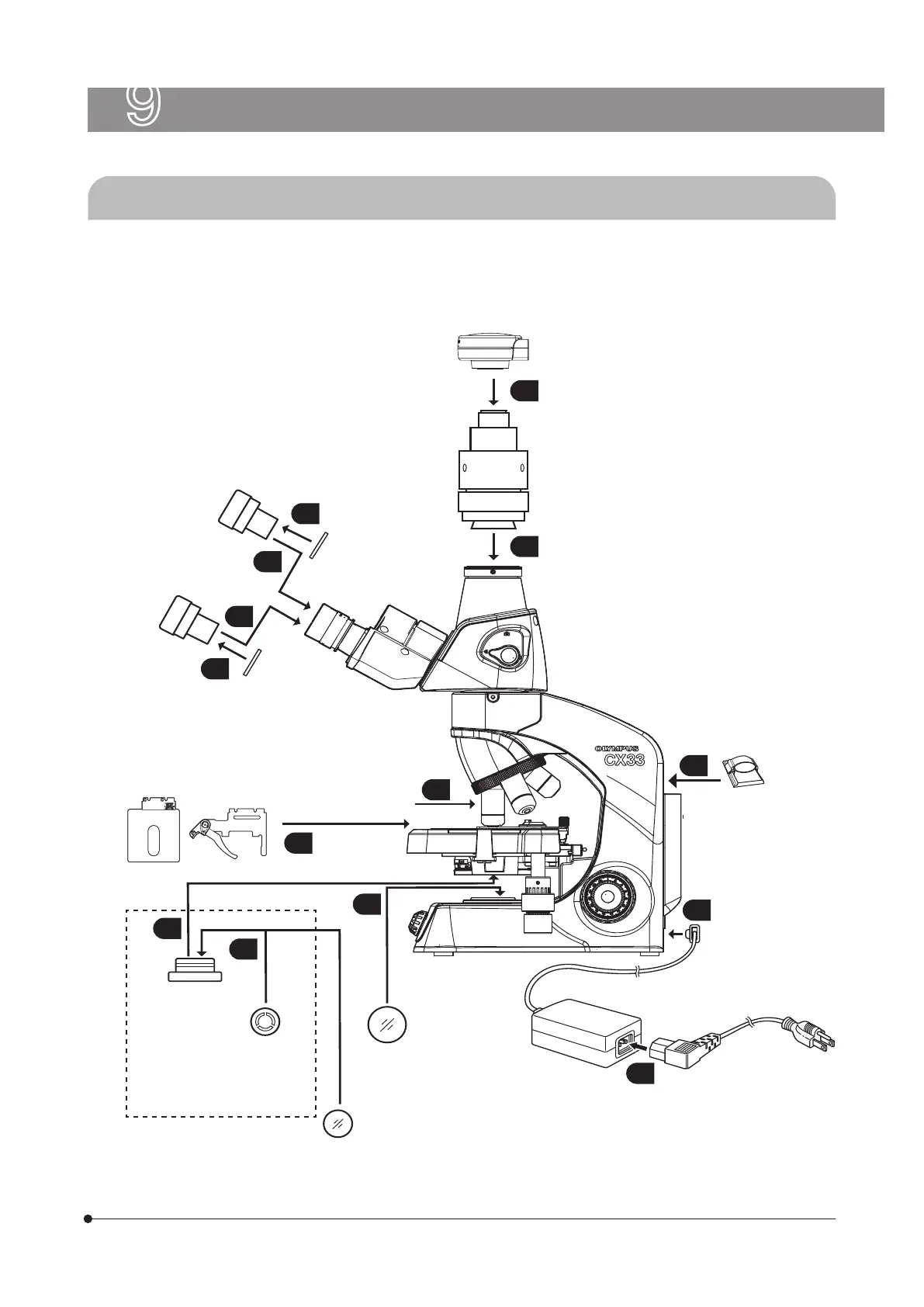 9

OLYMPUS
CX33