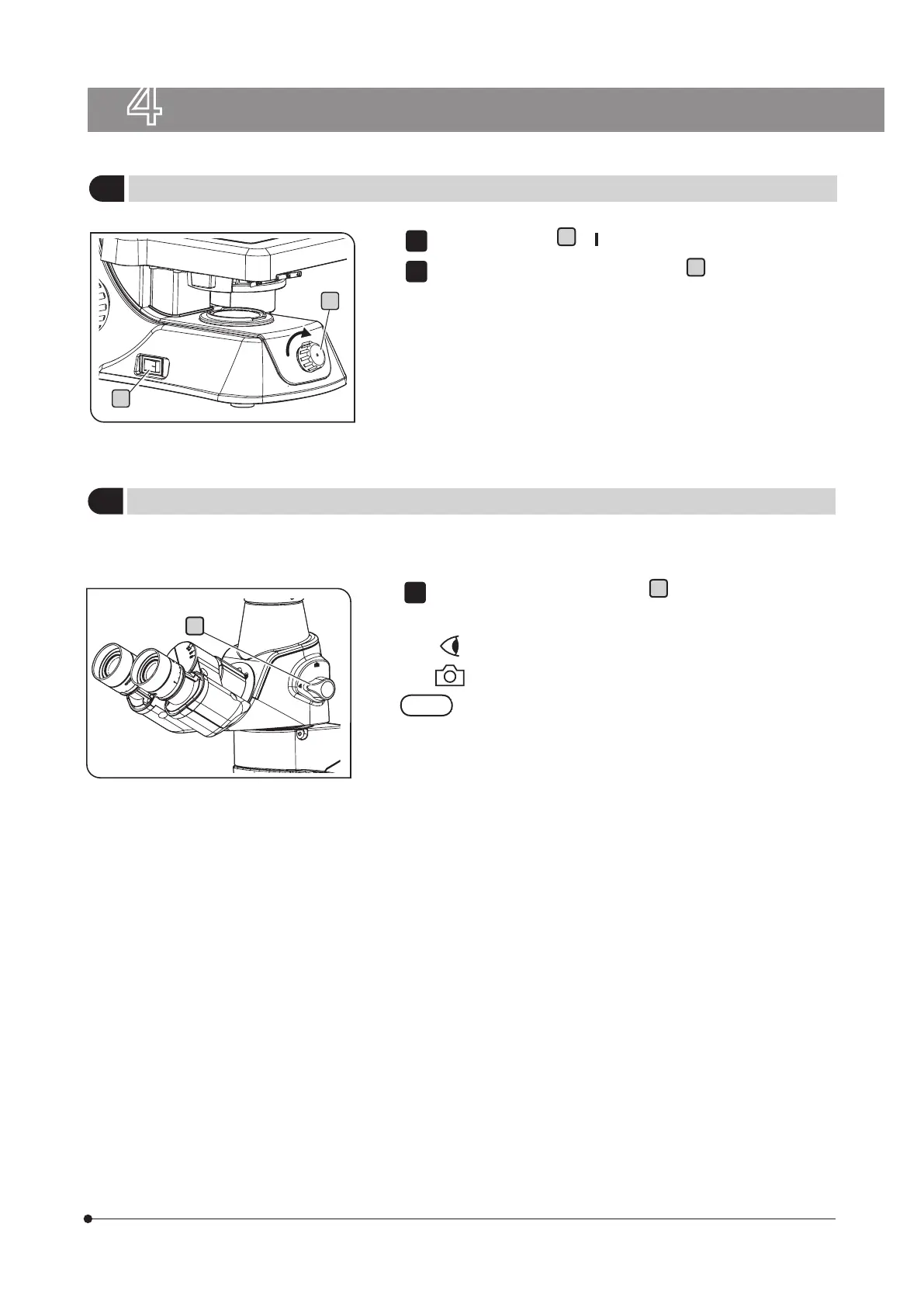 4

I