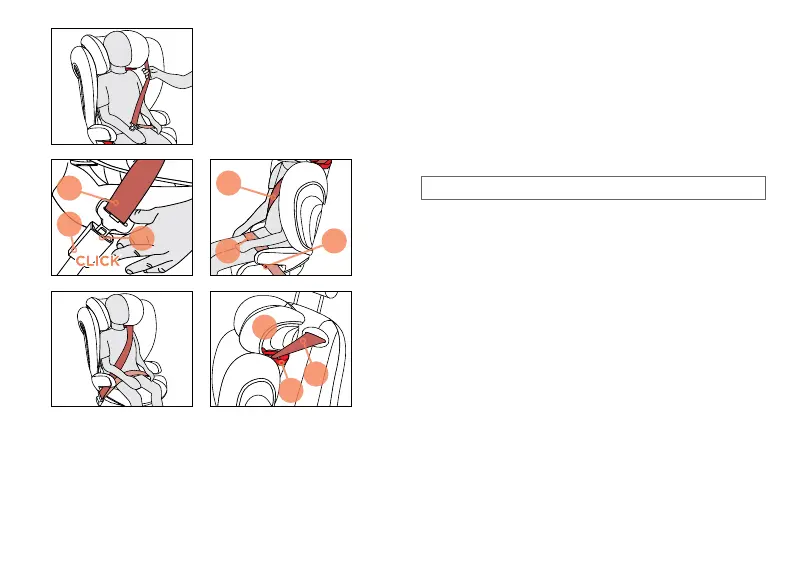 CLICK