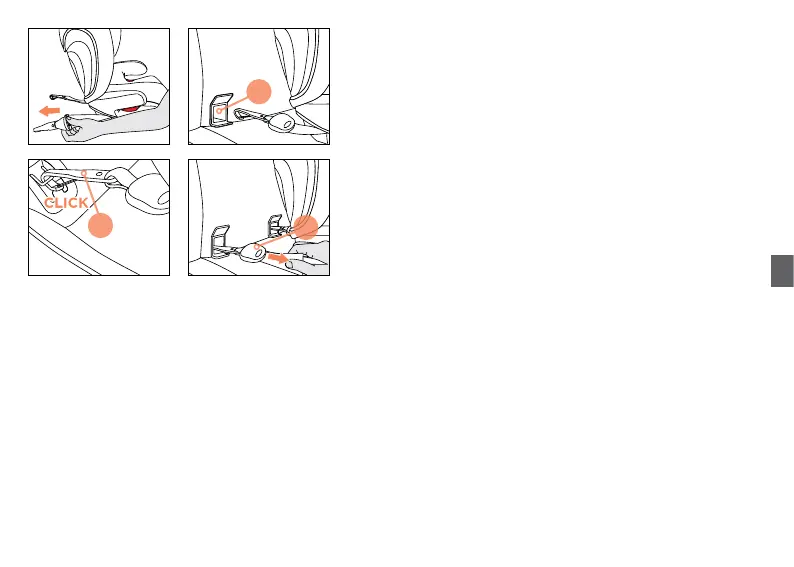 CLICK