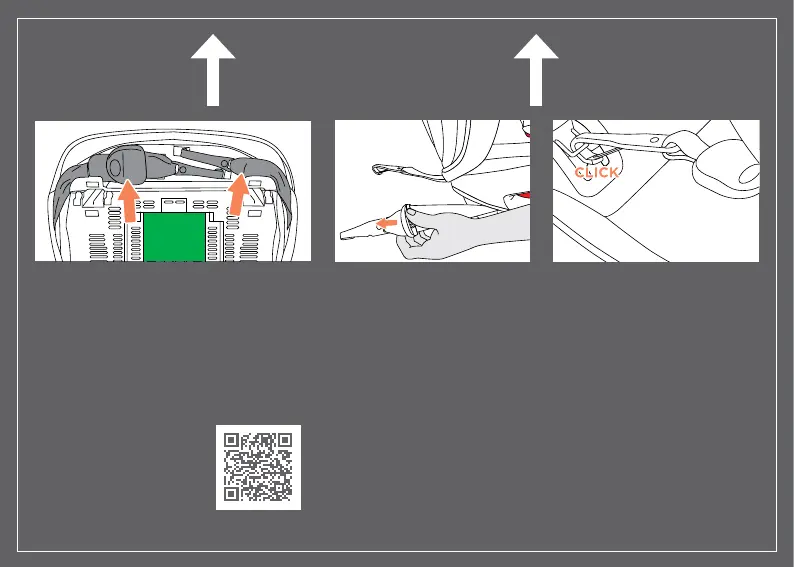 CLICK