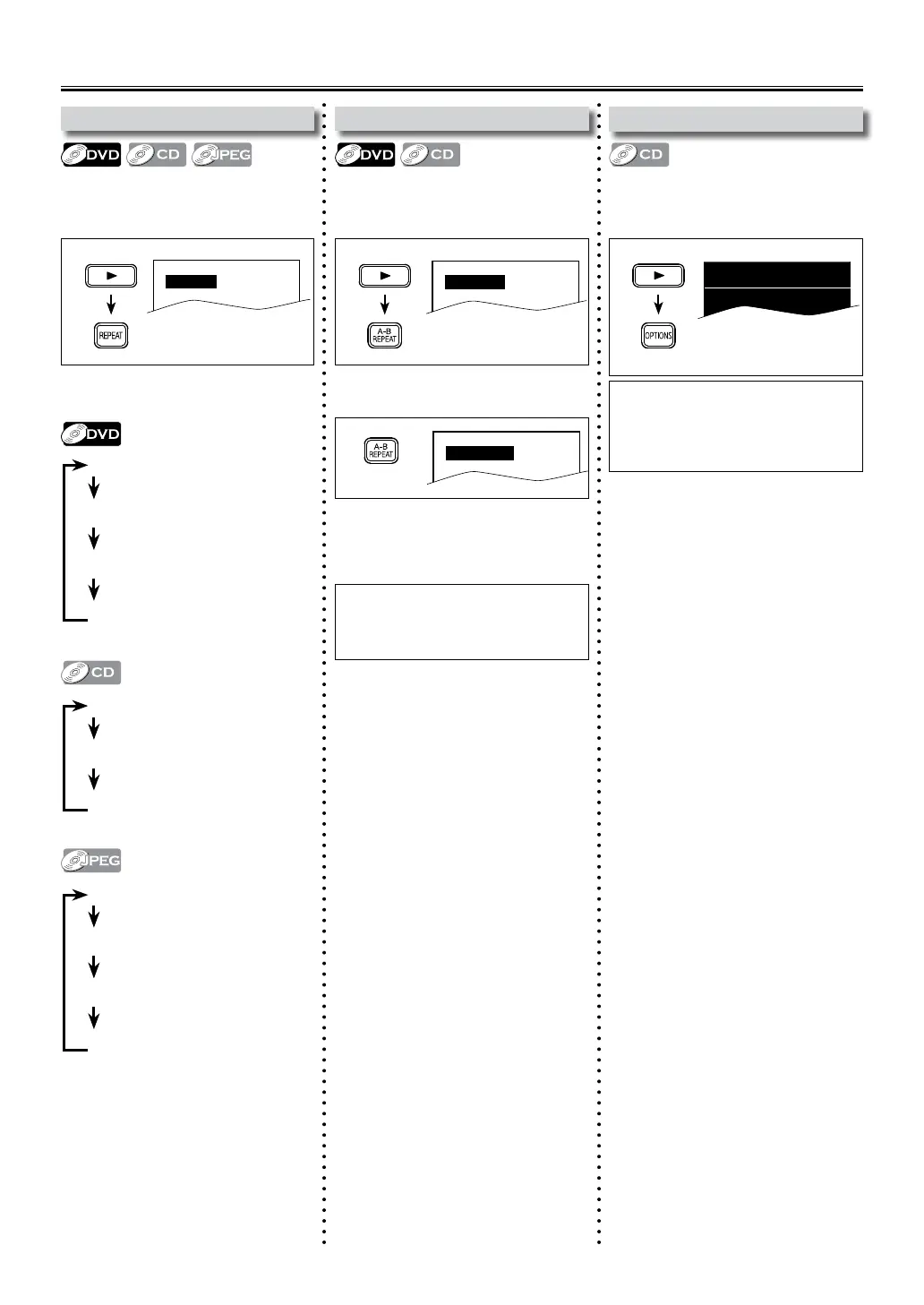 DVD CD JPEG

REPEAT

DVD

CD

JPEG

DVD CD

A-B REPEAT

A-B REPEAT

CD

OPTIONS