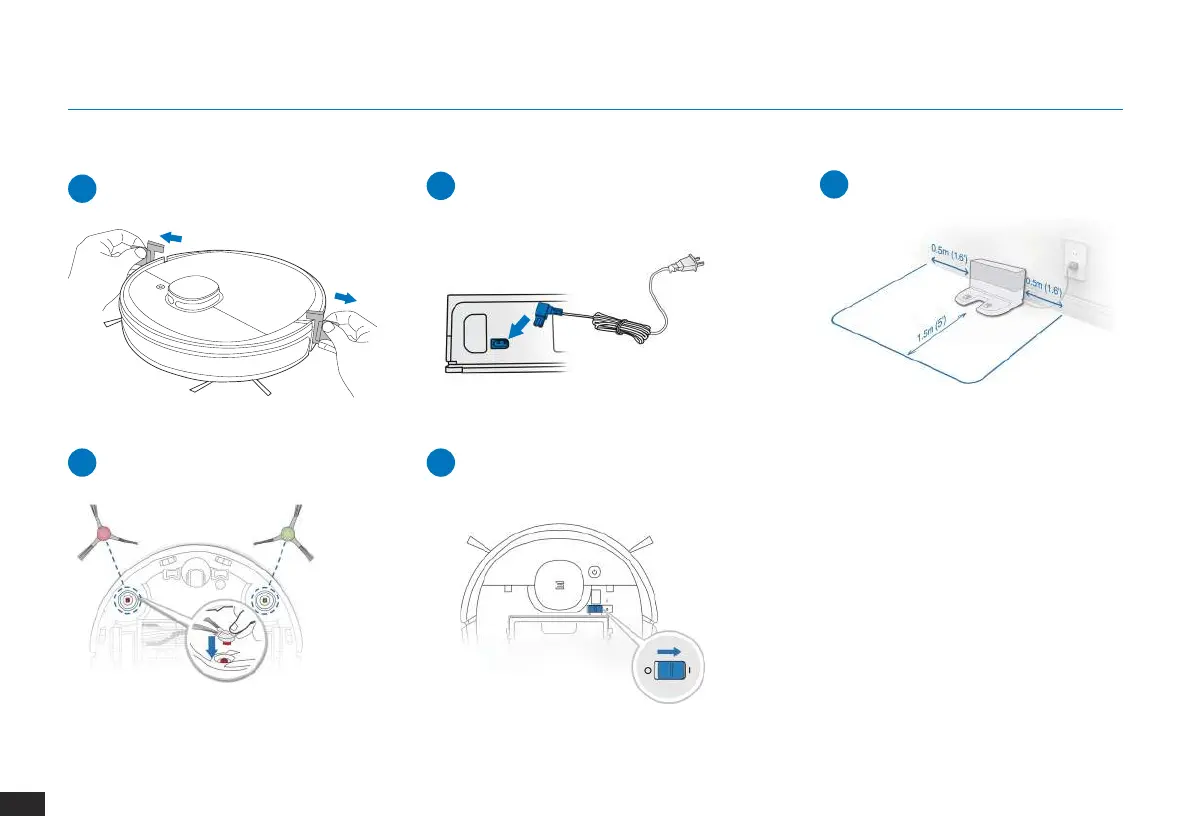 0.5m (1.6')

0.5m (1.6')

1.5m (5')

O

I