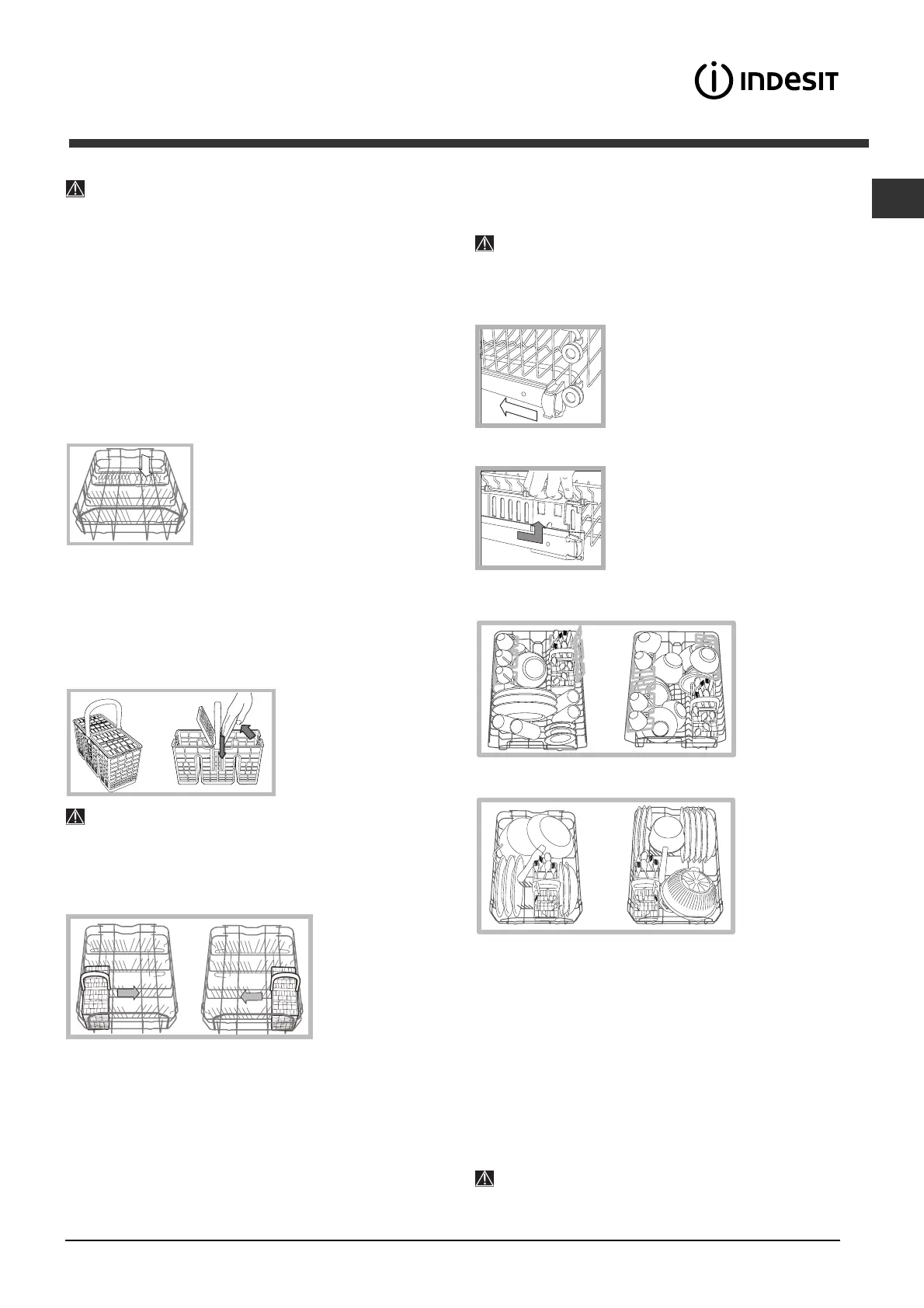 INDESIT