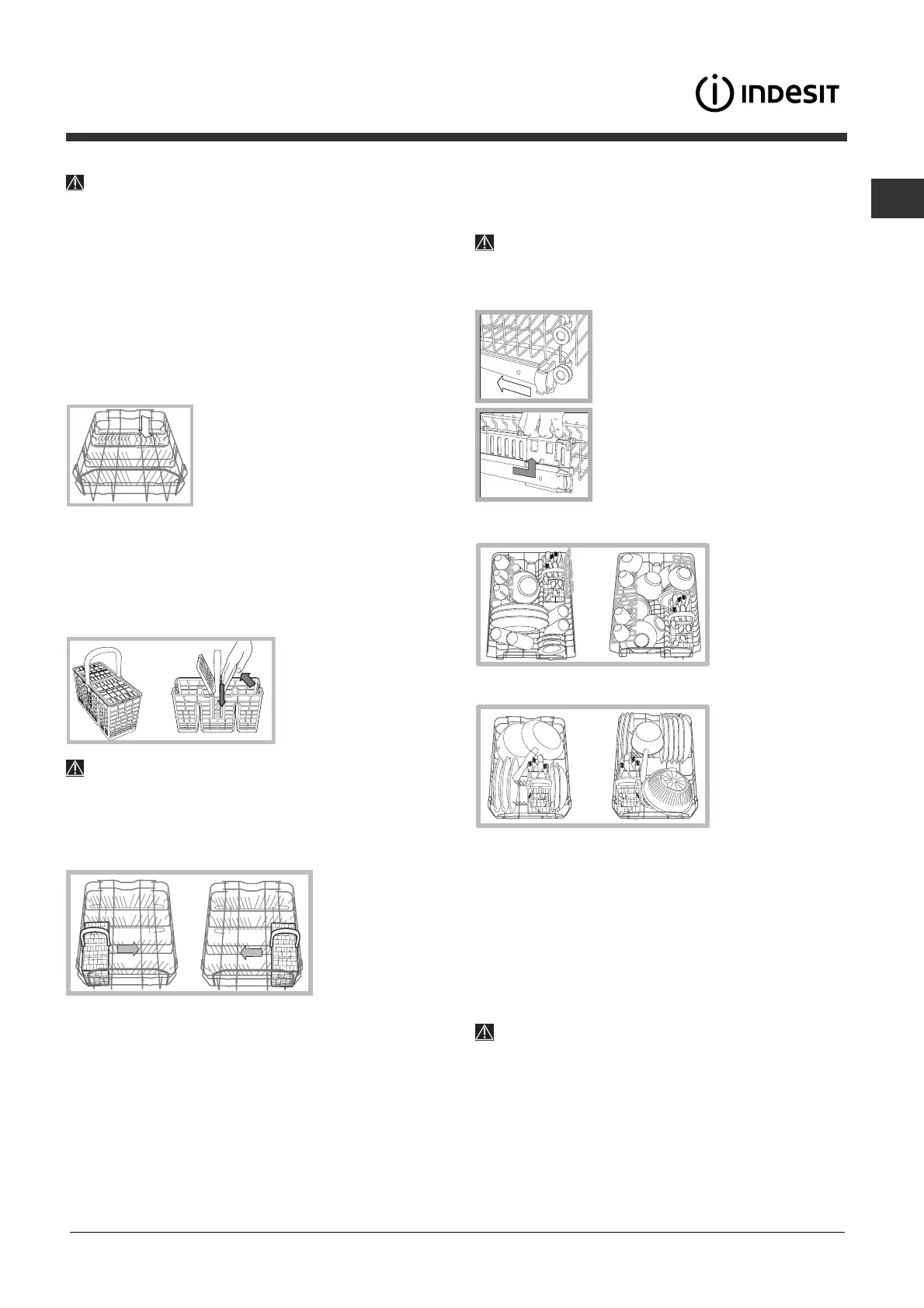 INDESIT