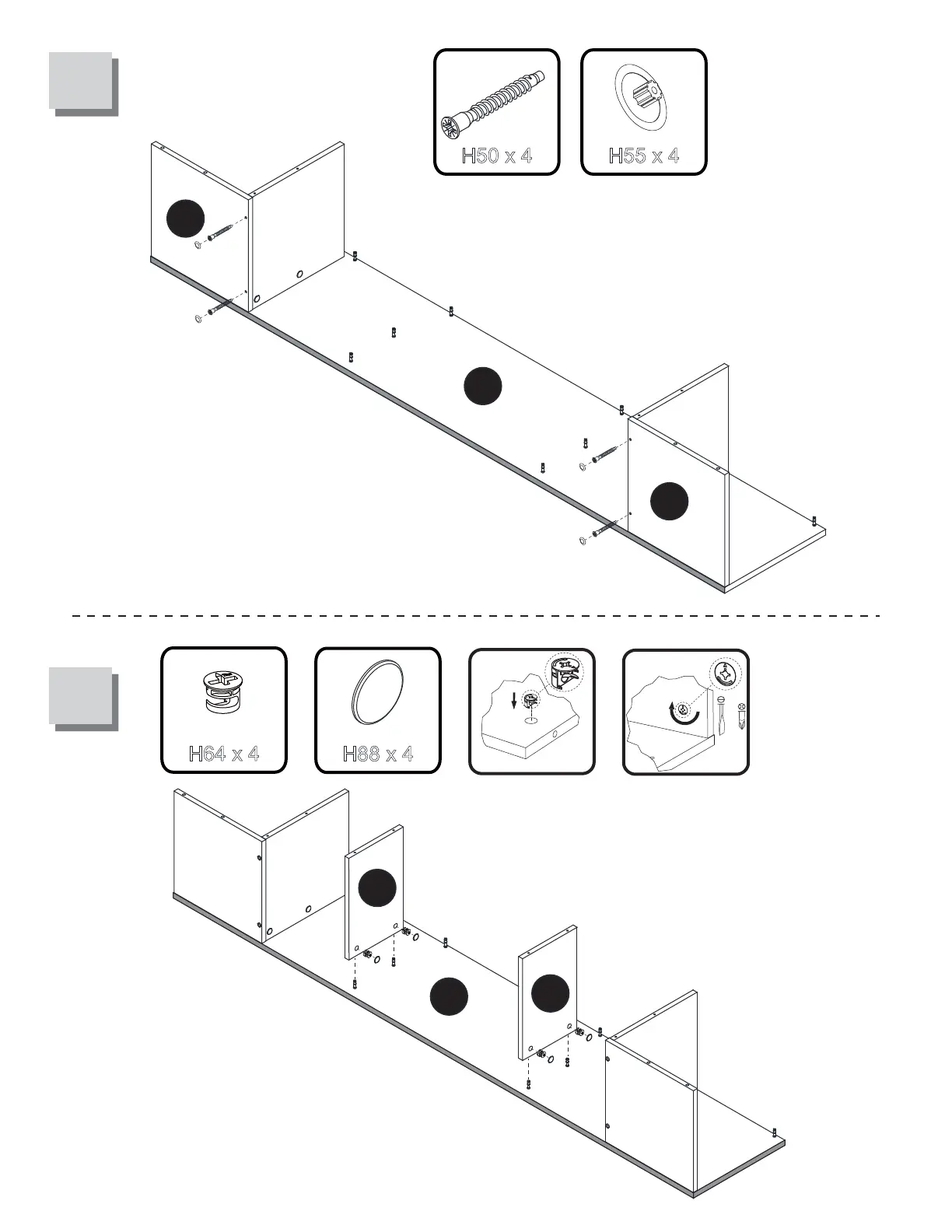 H50 x 4

H55 x 4

H64 x 4

H88 x 4