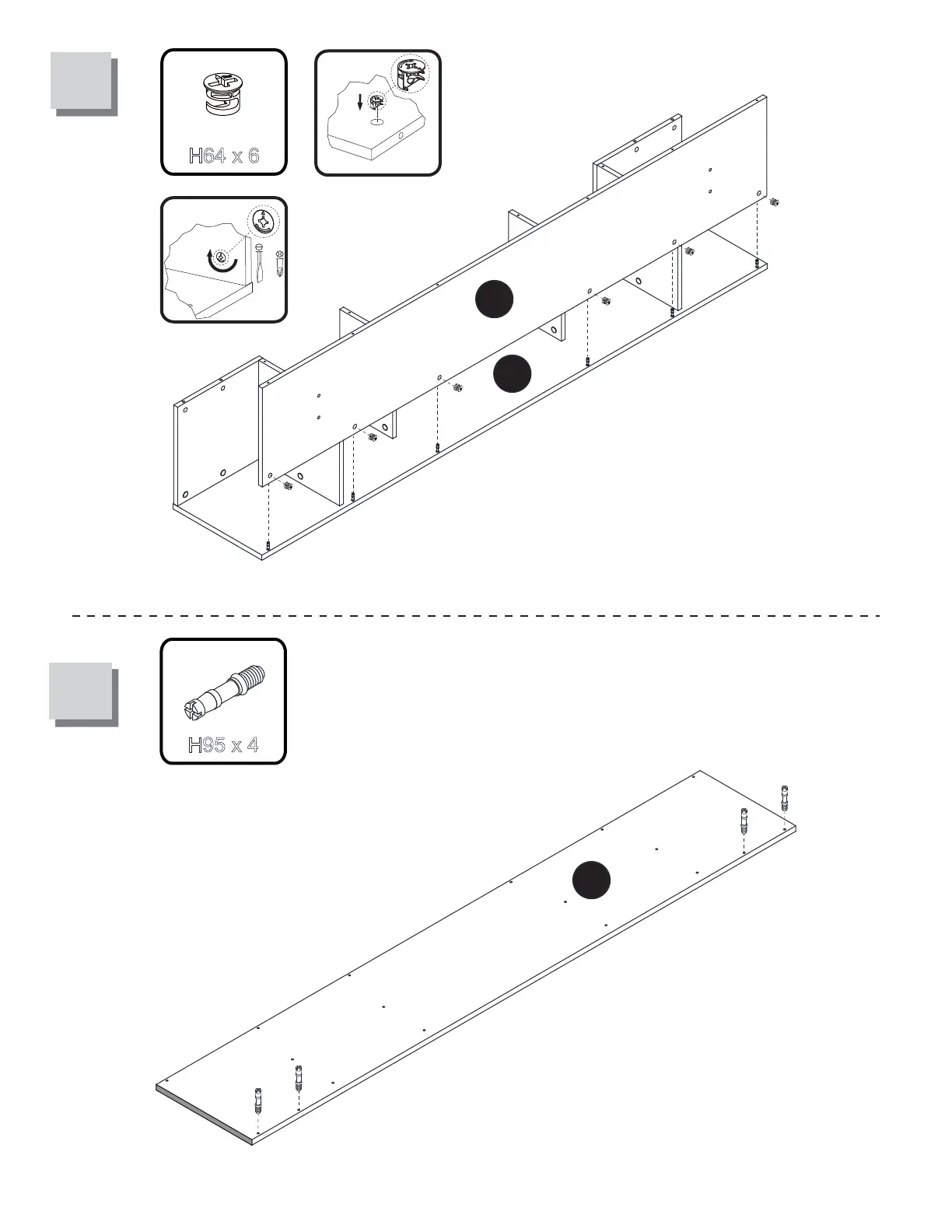 H64 x 6

H95 x 4