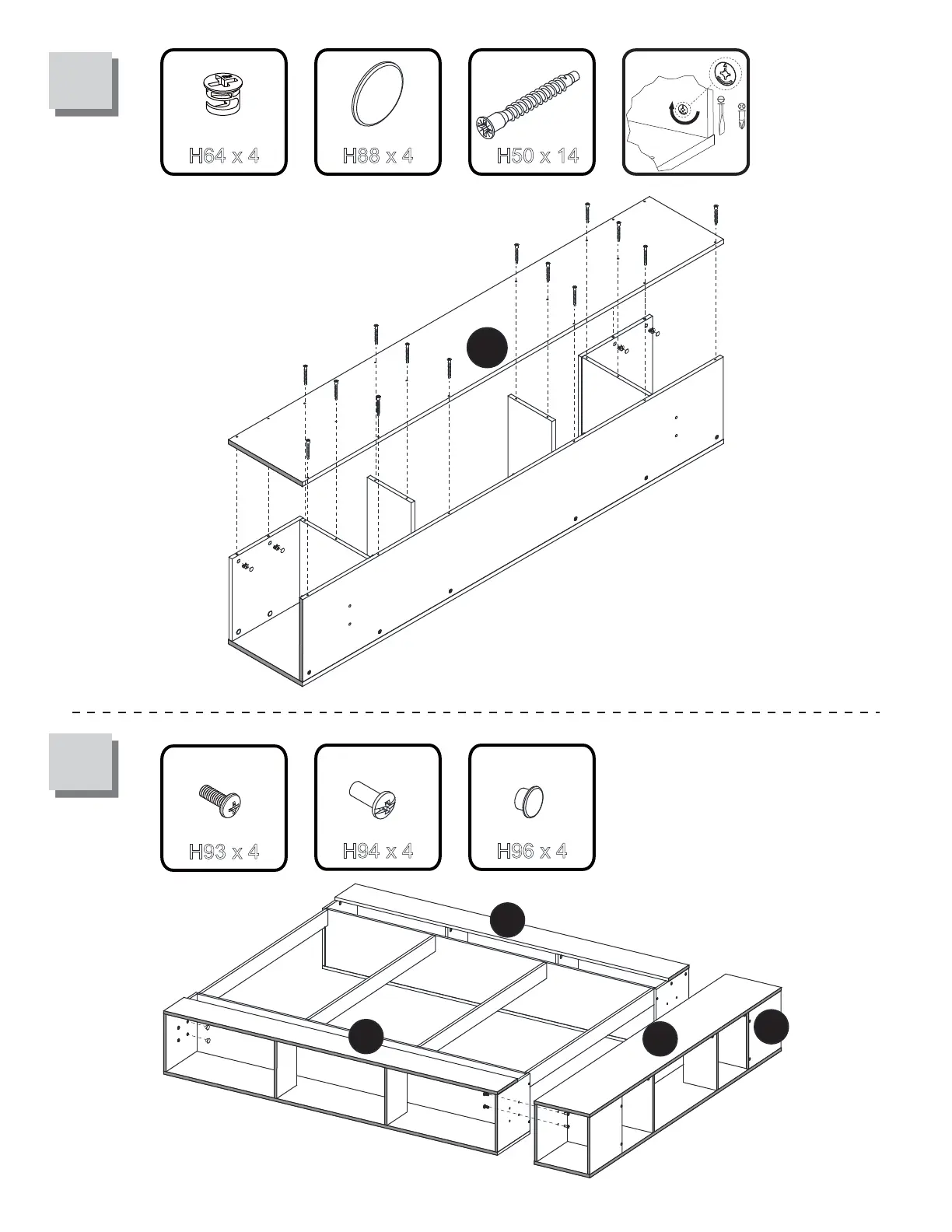 H64 x 4

H88 x 4

H50 x 14

H93 x 4

H94 x 4

H96 x 4