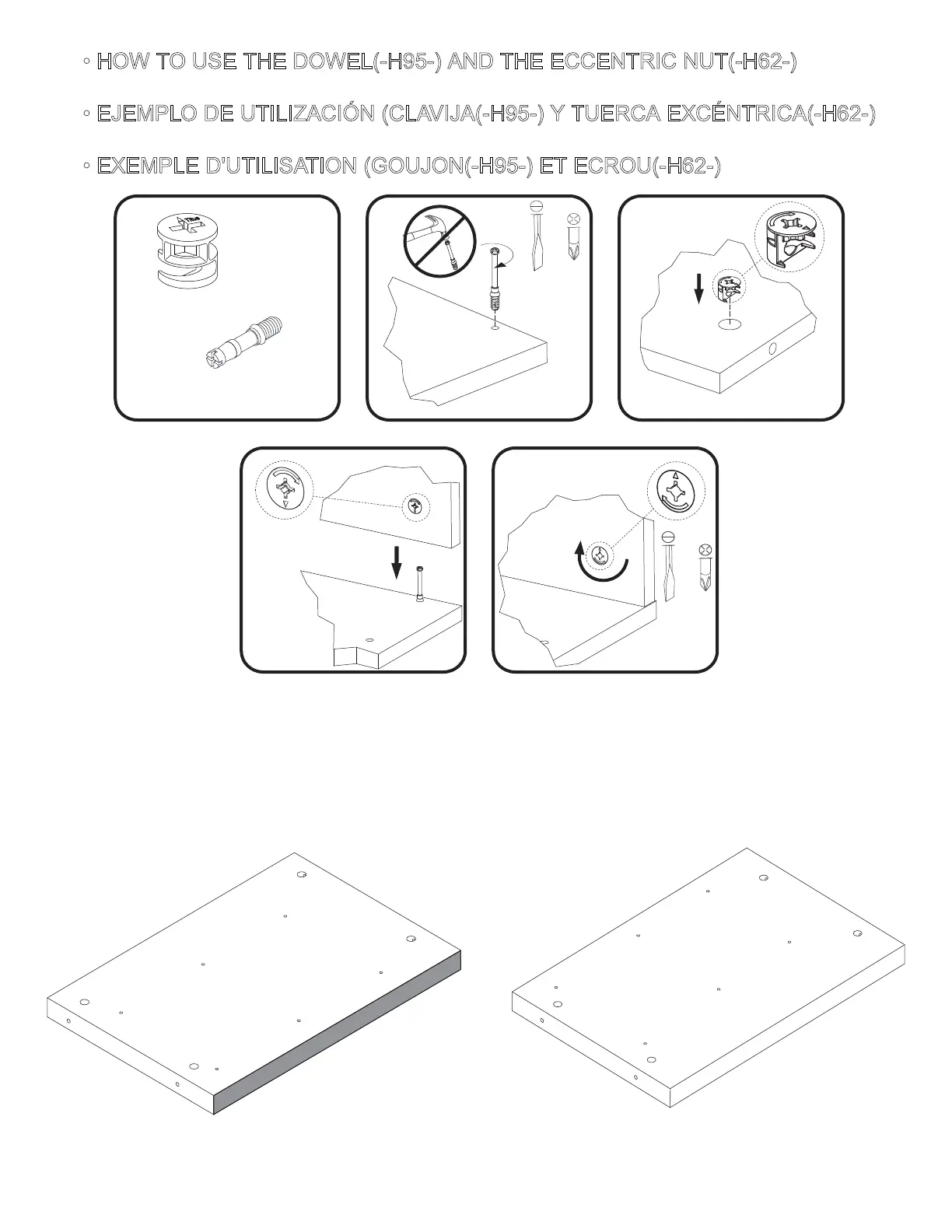 ◦ HOW TO USE THE DOWEL(-H95-) AND THE ECCENTRIC NUT(-H62-)

◦ EJEMPLO DE UTILIZACIÓN (CLAVIJA(-H95-) Y TUERCA EXCÉNTRICA(-H62-)

◦ EXEMPLE D'UTILISATION (GOUJON(-H95-) ET ECROU(-H62-)