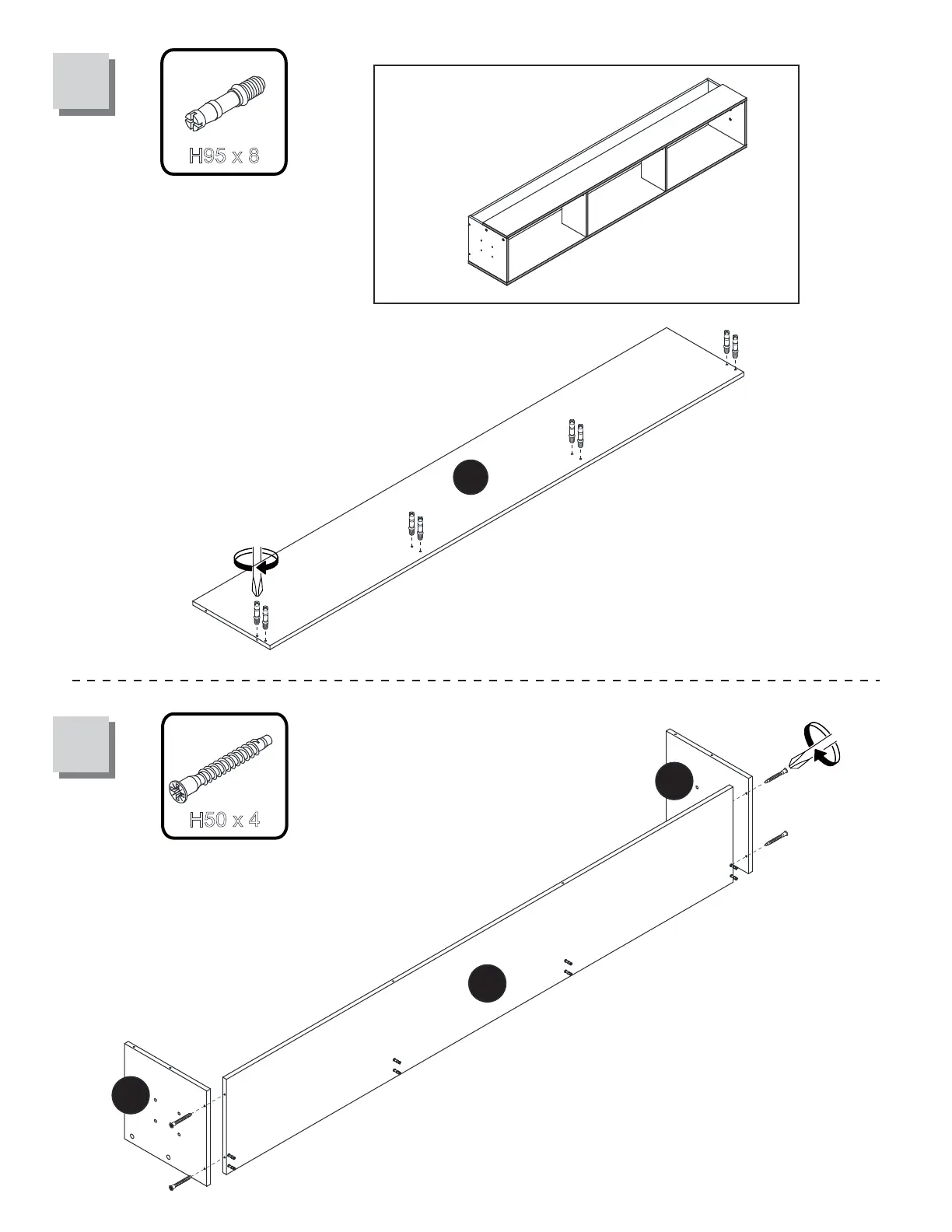 H95 x 8

H50 x 4