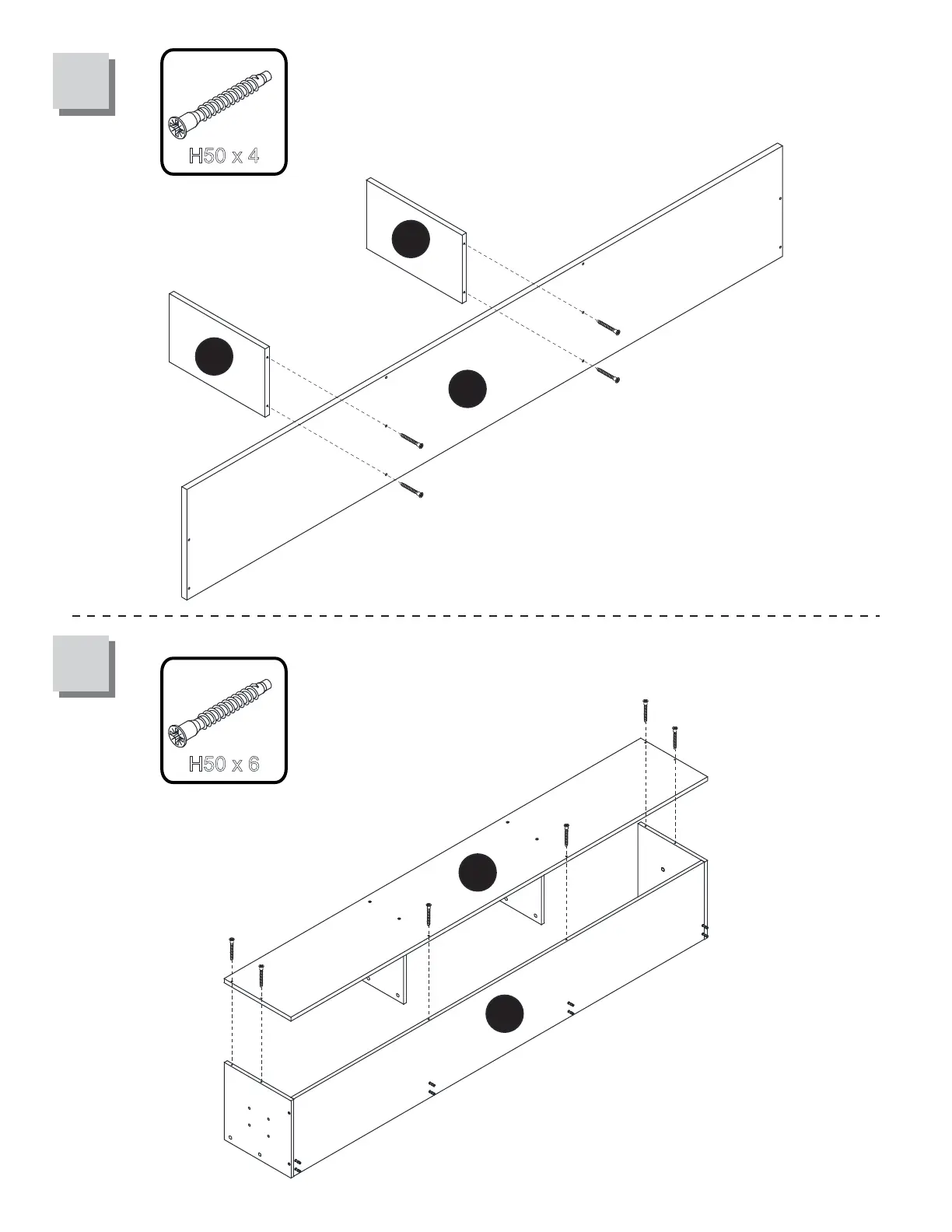 H50 x 4

H50 x 6