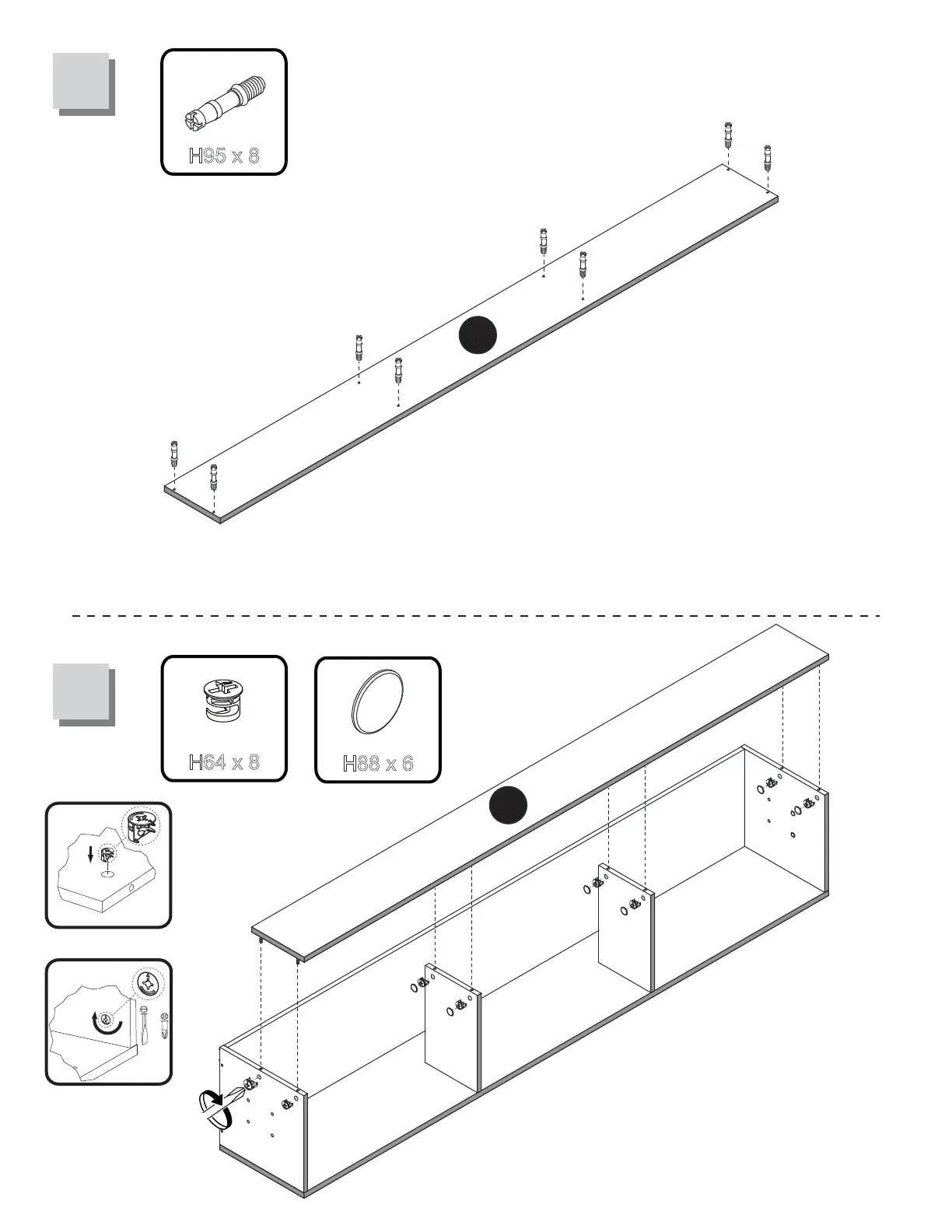 H95 x 8

H64 x 8

H88 x 6