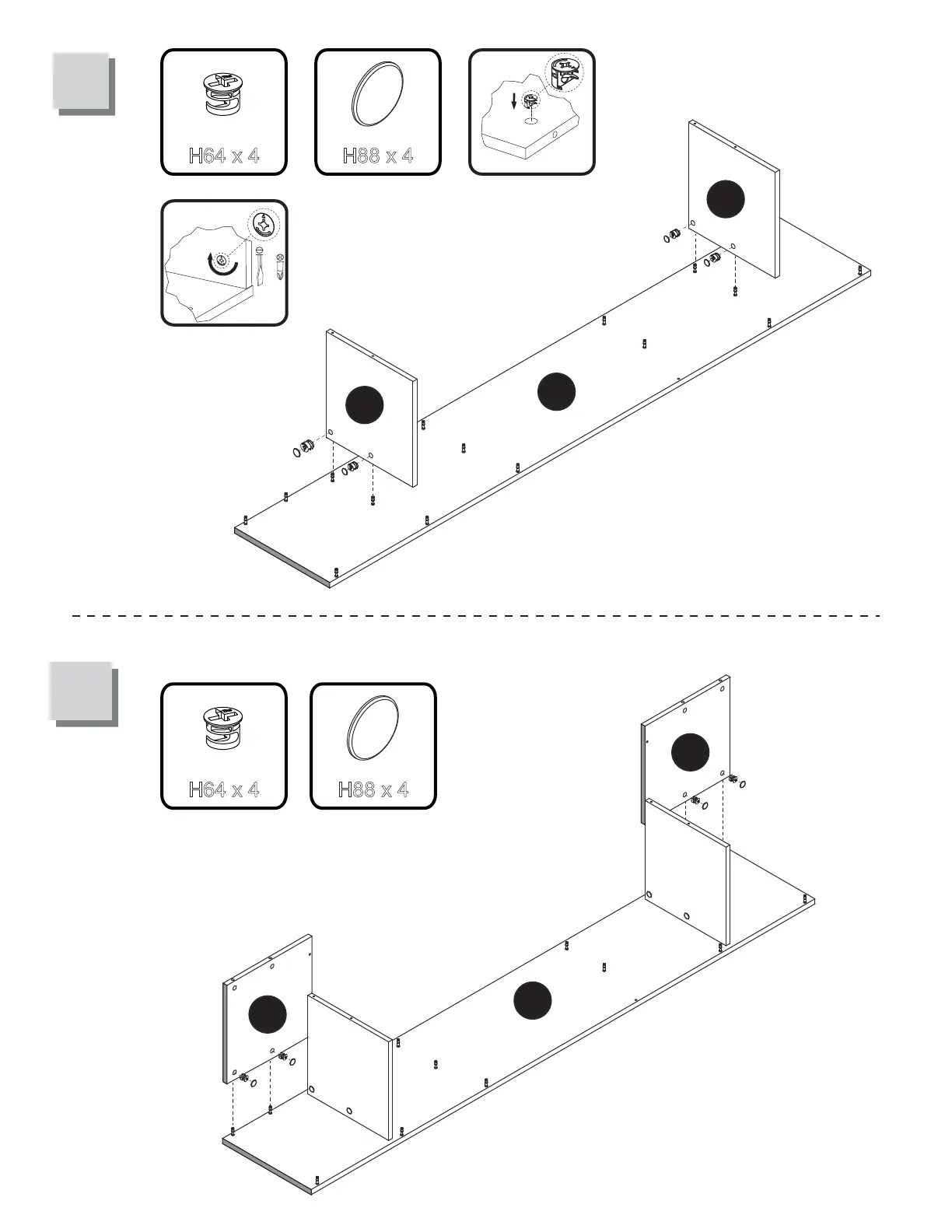 H64 x 4

H88 x 4

H64 x 4

H88 x 4