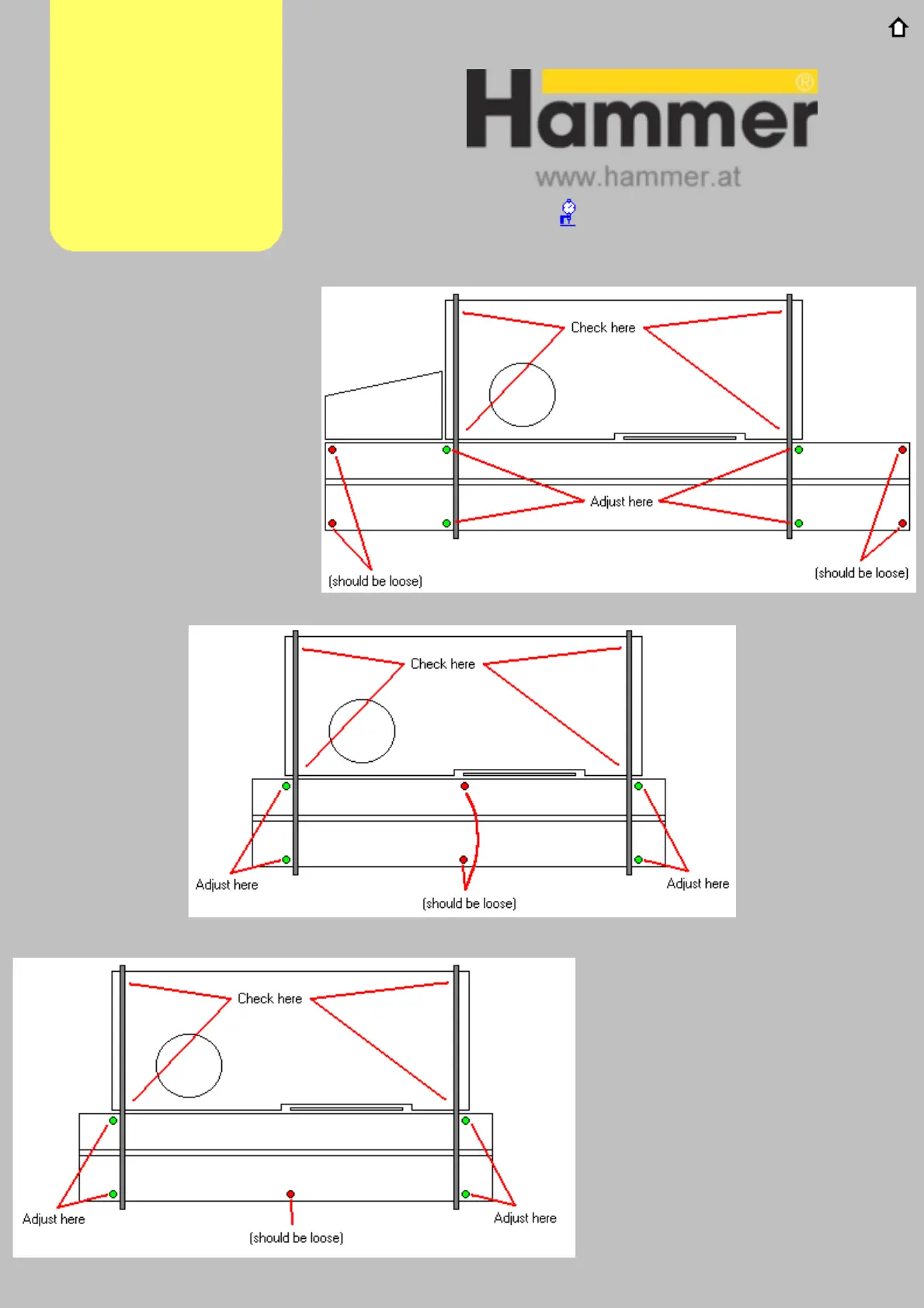 Hammer®
www.hammer.at

Check here
Adjust here
(should be loose)
(should be loose)

Check here
Adjust here
(should be loose)
Adjust here

Check here
Adjust here
(should be loose)
Adjust here