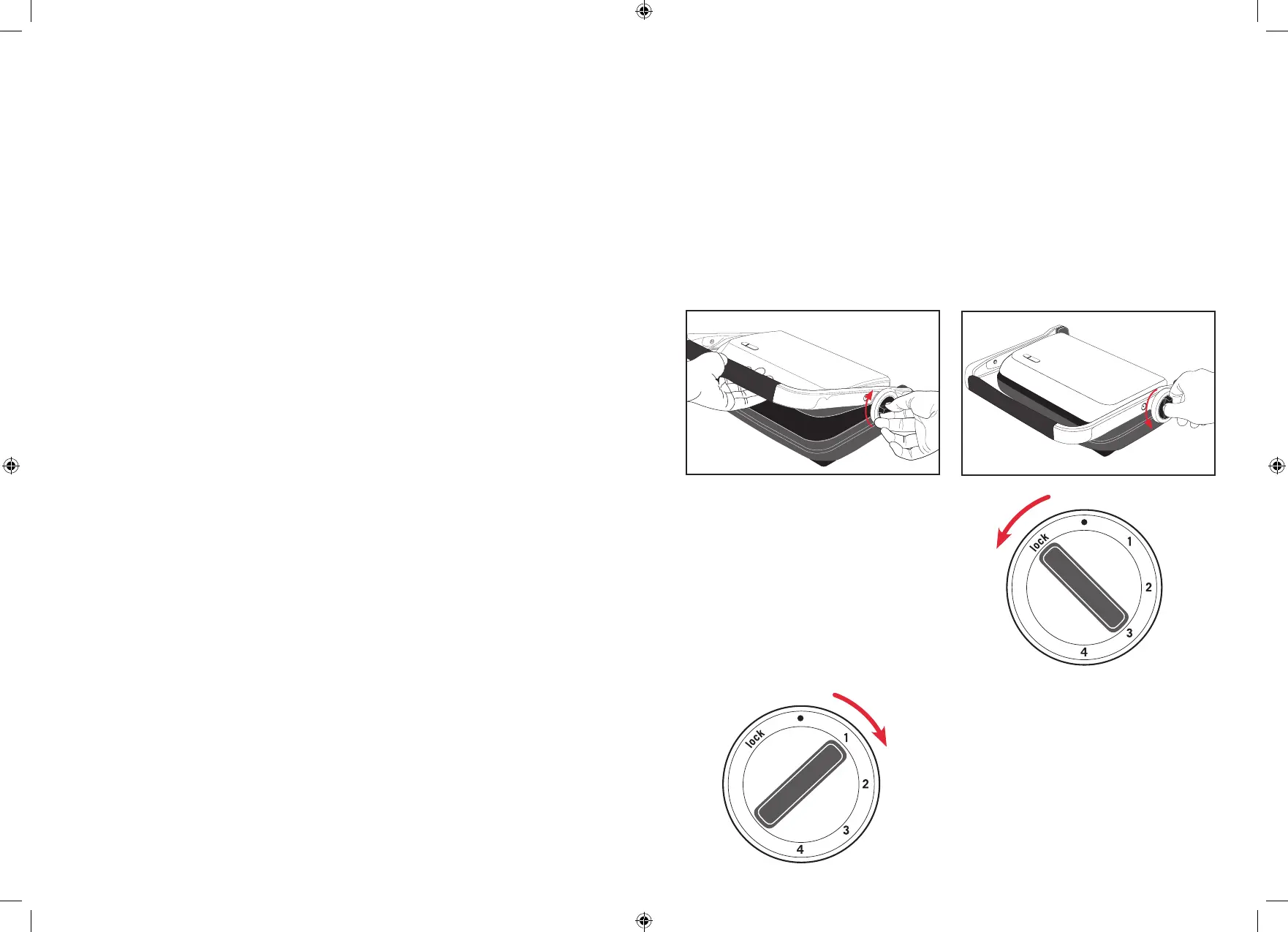 lock
1
2
3
4

lock
1
2
3
4