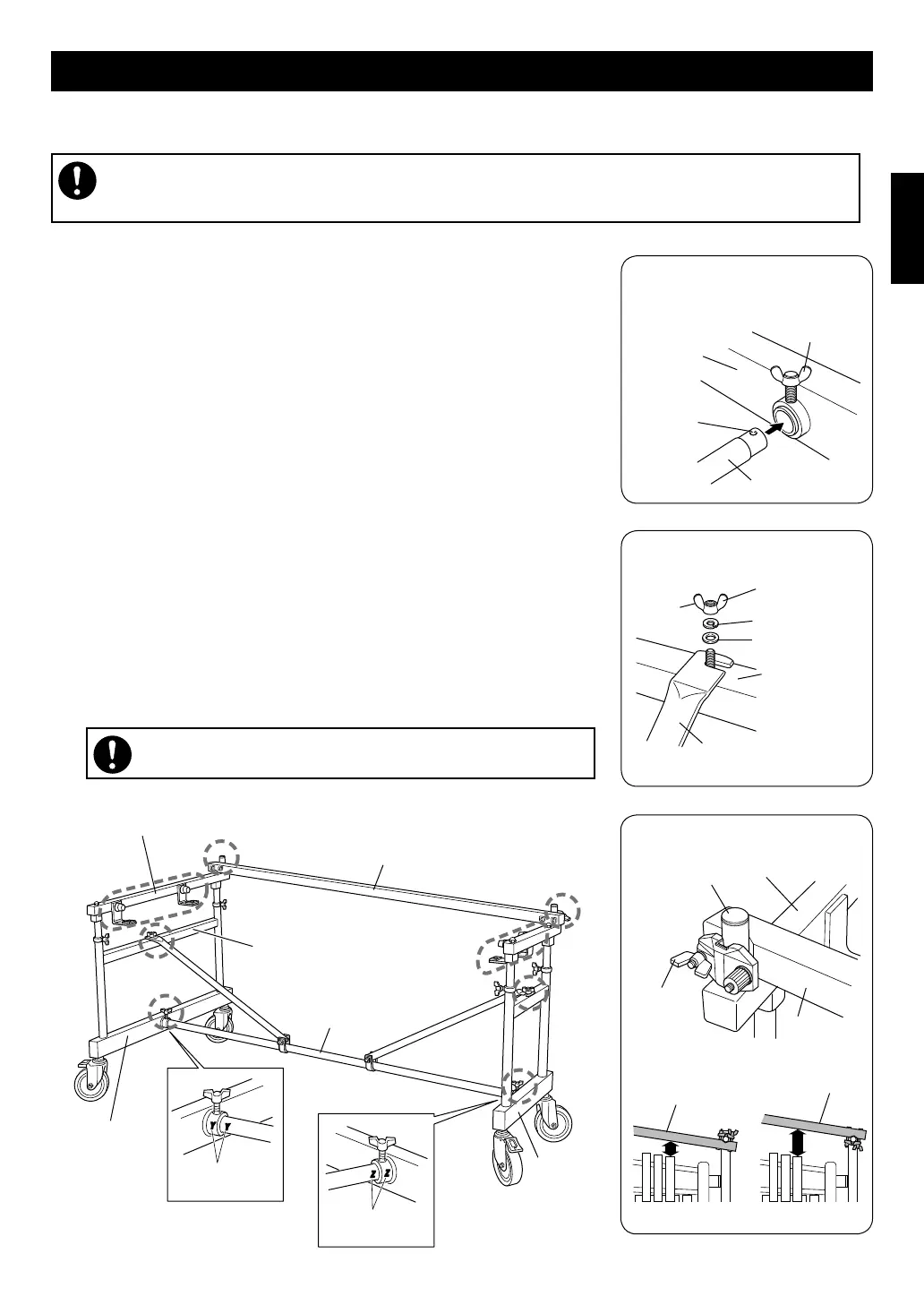 Y Y

Z Z