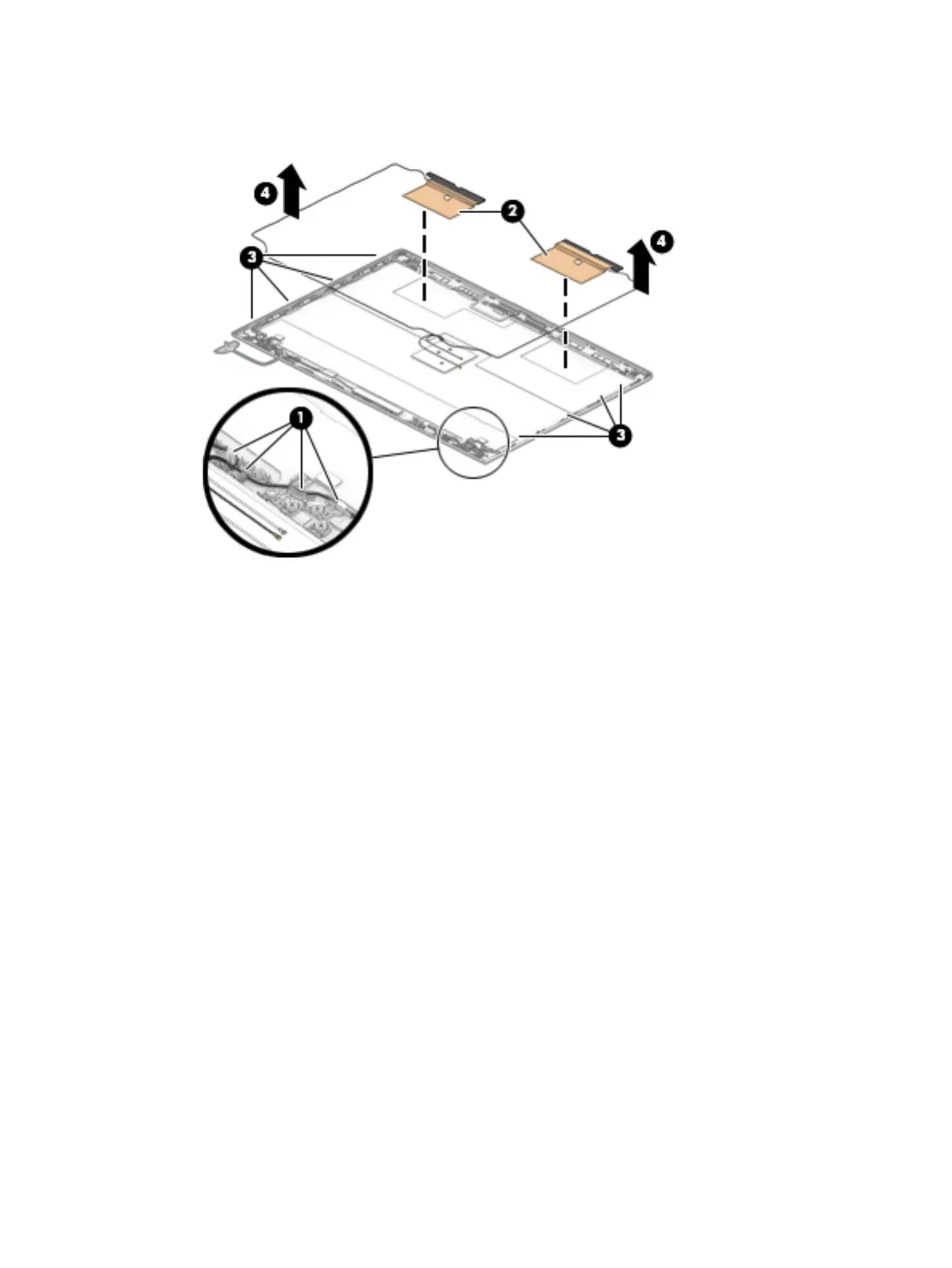 4

2

4

3

1

3