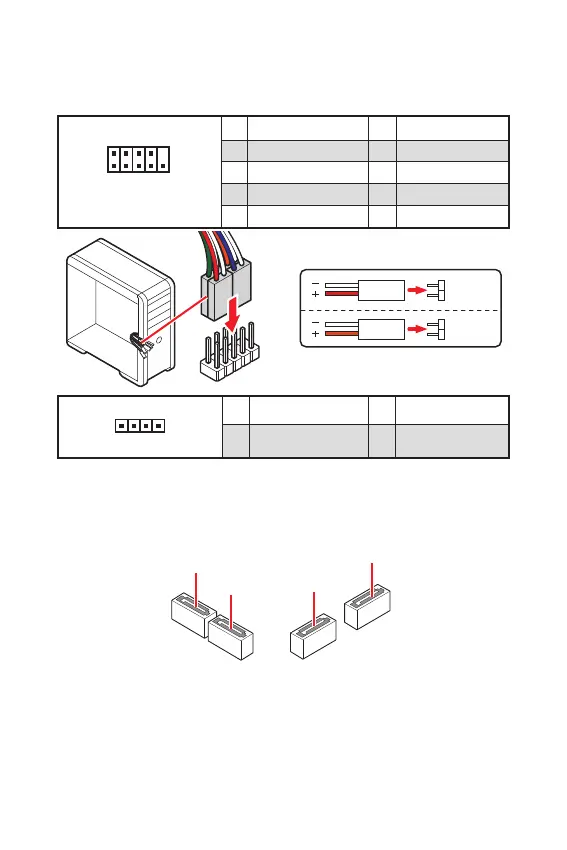 −
+
−
+