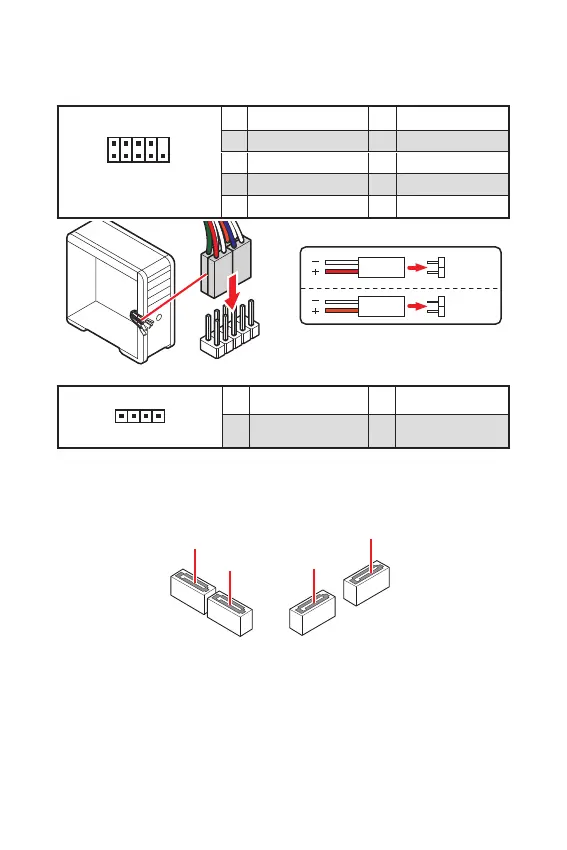 −
+
−
+