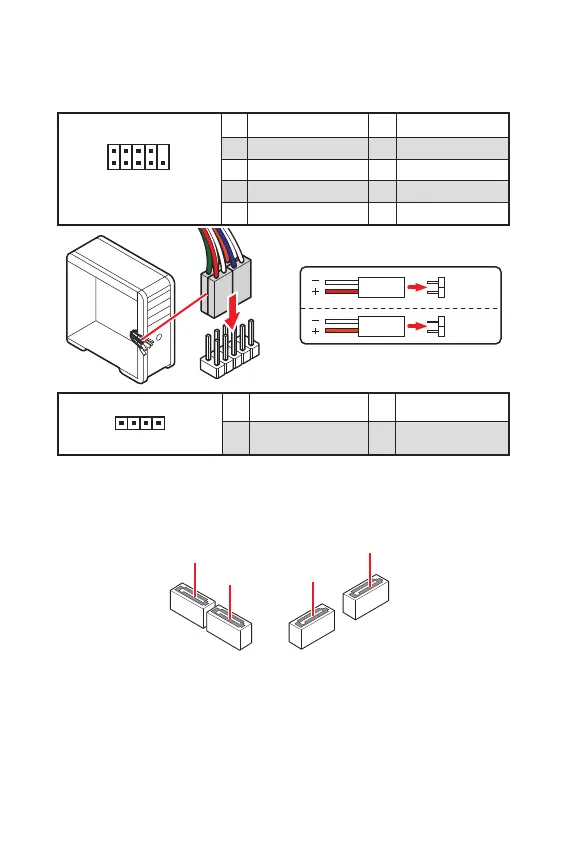 −
+
−
+